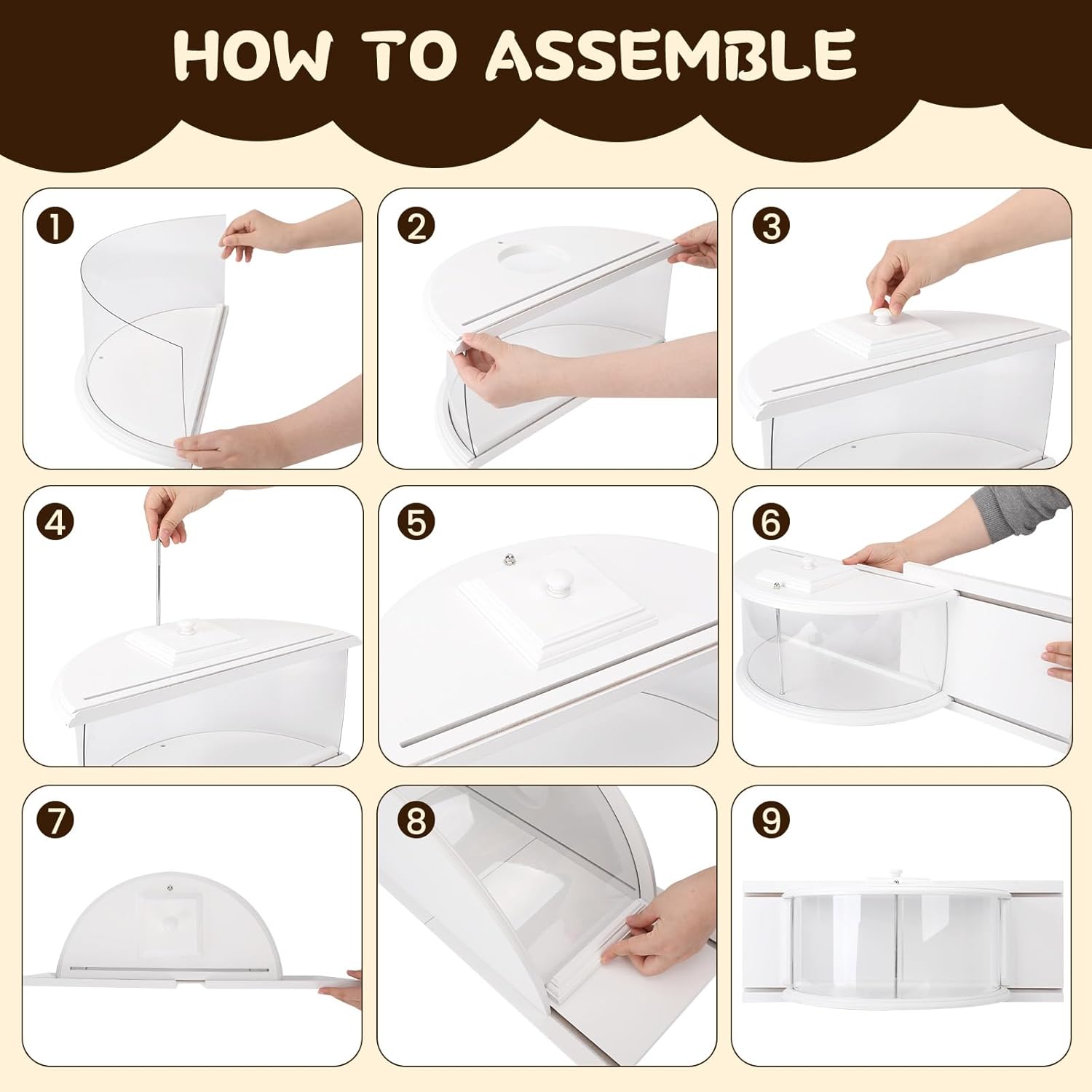 HOW TO ASSEMBLE

1

2

3

4

5

6

7

8

9