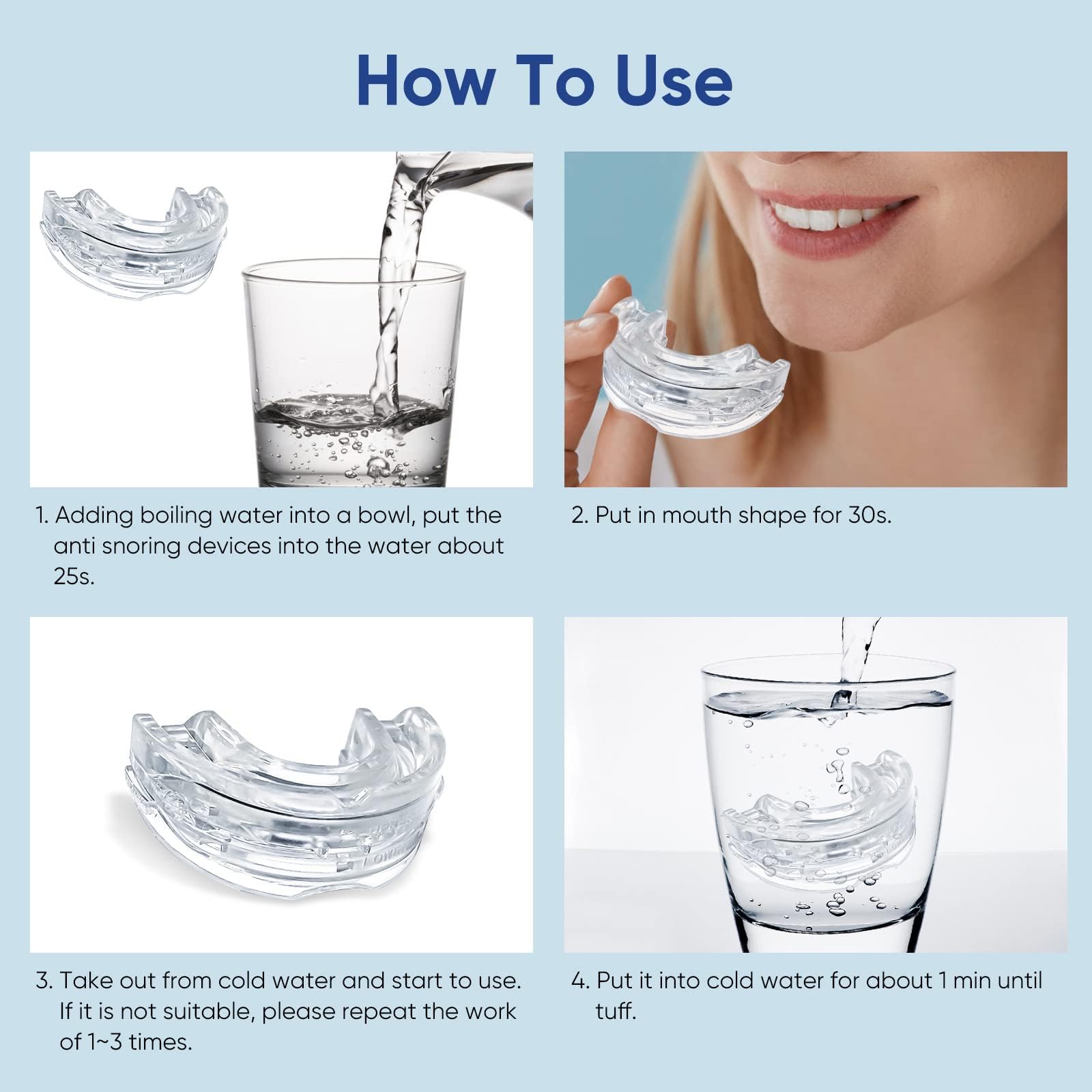 How To Use

1. Adding boiling water into a bowl, put the anti snoring devices into the water about 25s.

2. Put in mouth shape for 30s.

3. Take out from cold water and start to use. If it is not suitable, please repeat the work of 1~3 times.

4. Put it into cold water for about 1 min until tuff.