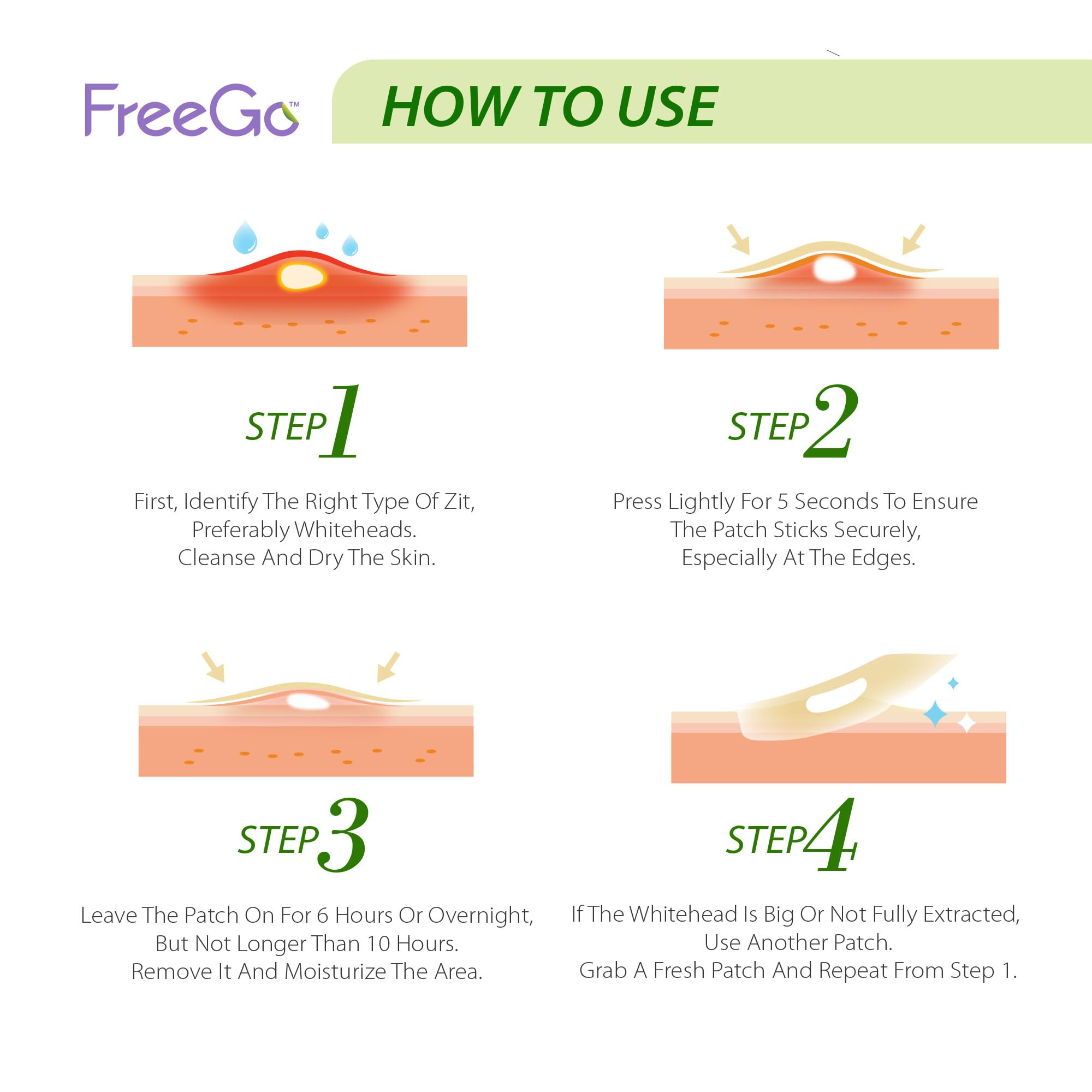 FreeGo™

HOW TO USE

STEP 1

First, Identify The Right Type Of Zit, Preferably Whiteheads. Cleanse And Dry The Skin.

STEP 2

Press Lightly For 5 Seconds To Ensure The Patch Sticks Securely, Especially At The Edges.

STEP 3

Leave The Patch On For 6 Hours Or Overnight, But Not Longer Than 10 Hours. Remove It And Moisturize The Area.

STEP 4

If The Whitehead Is Big Or Not Fully Extracted, Use Another Patch. Grab A Fresh Patch And Repeat From Step 1.