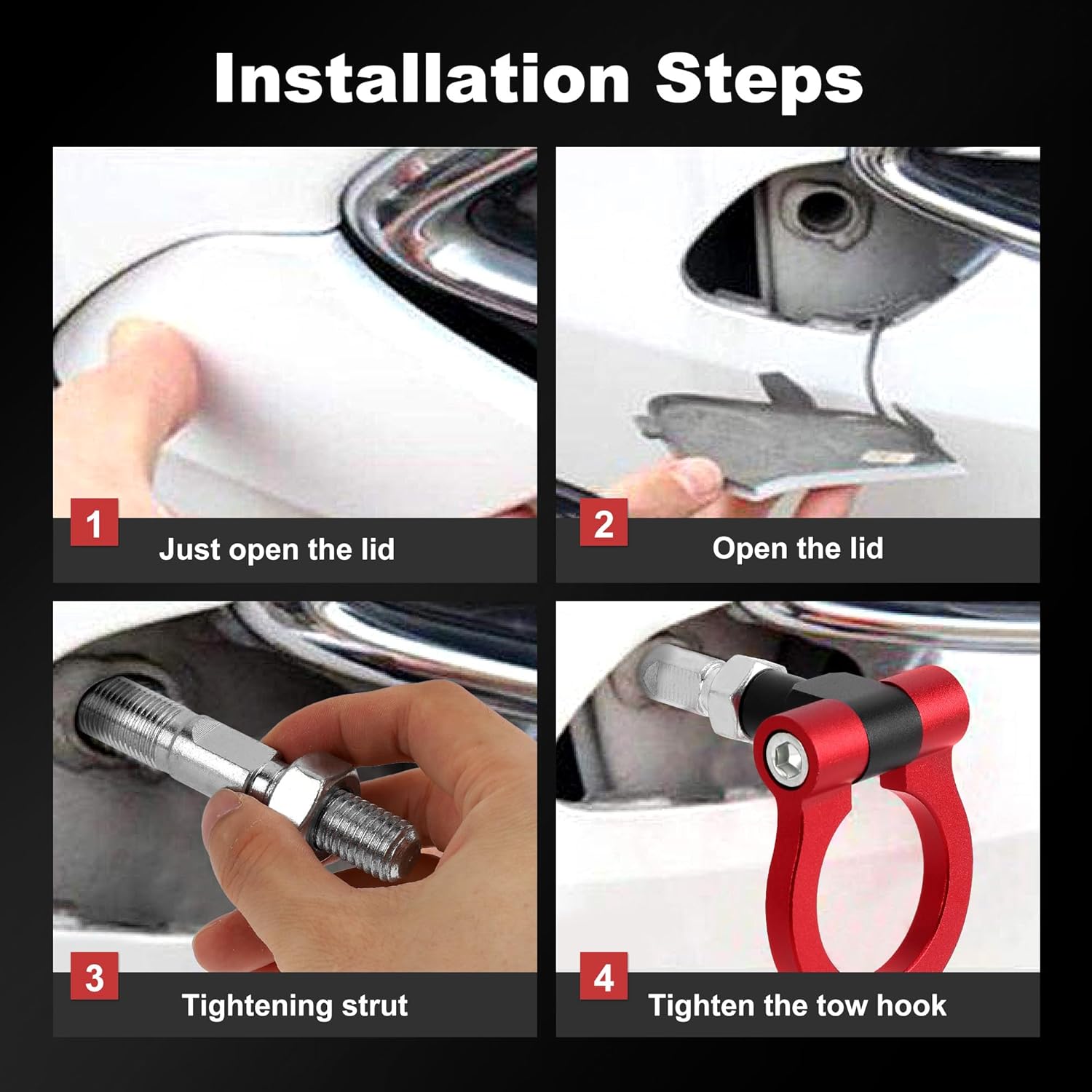 Installation Steps

1 Just open the lid

2 Open the lid

3 Tightening strut

4 Tighten the tow hook