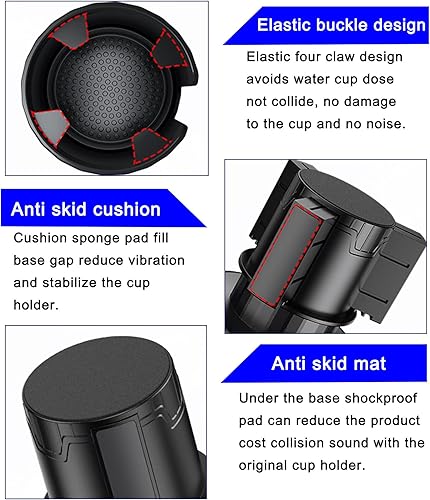 Elastic buckle design

Elastic four claw design avoids water cup dose not collide, no damage to the cup and no noise.

Anti skid cushion

Cushion sponge pad fill base gap reduce vibration and stabilize the cup holder.

Anti skid mat

Under the base shockproof pad can reduce the product cost collision sound with the original cup holder.