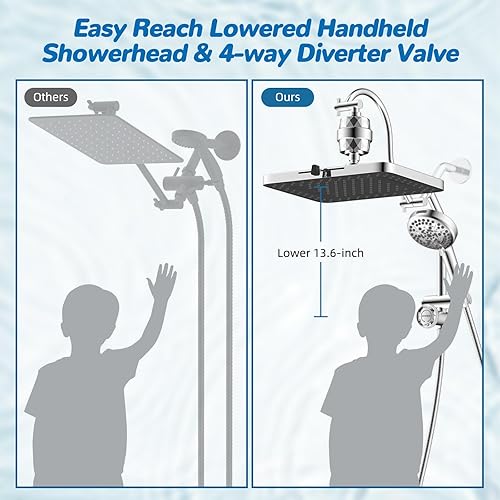 Easy Reach Lowered Handheld Showerhead & 4-way Diverter Valve

Others

Ours

Lower 13.6-inch