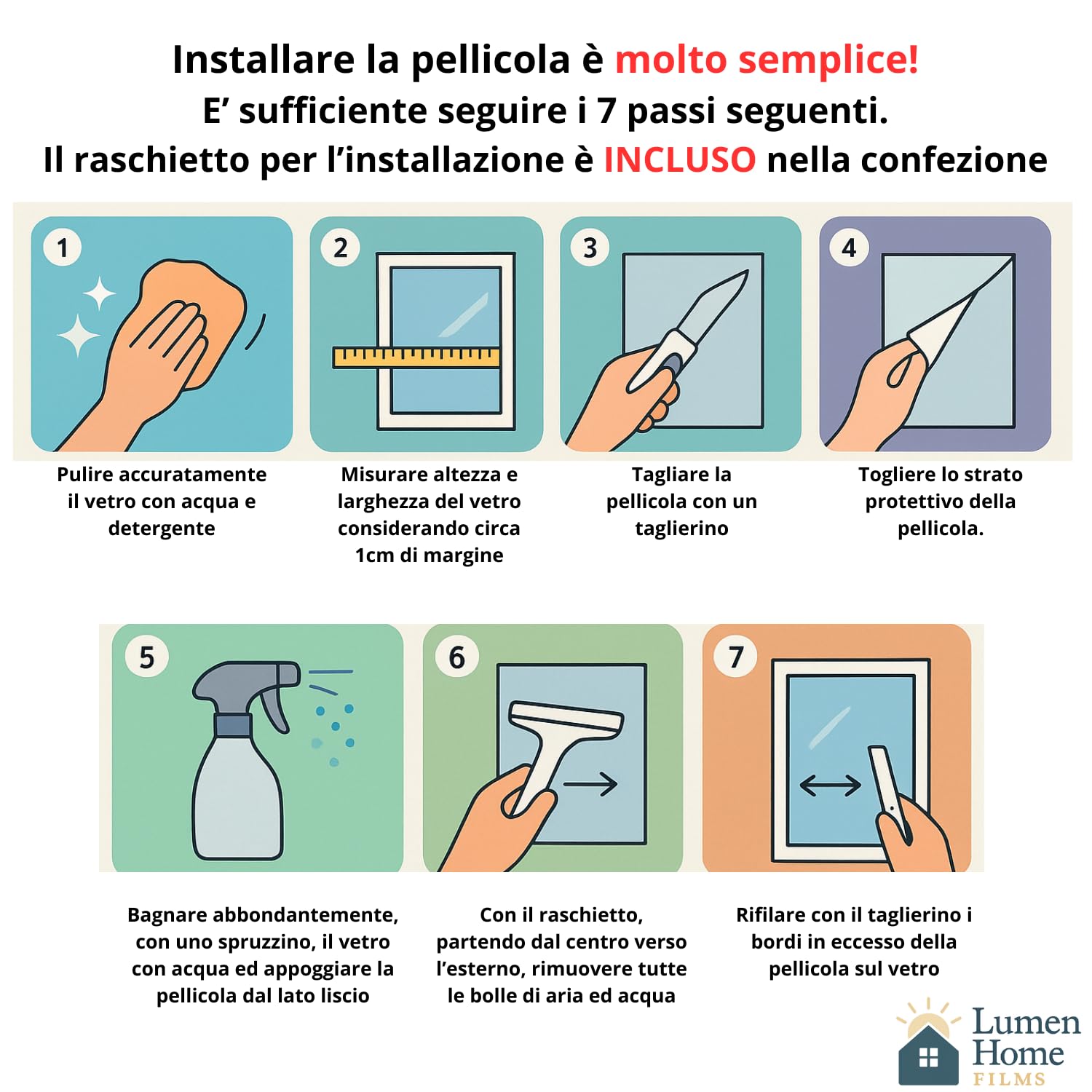 Installare la pellicola è molto semplice!
E’ sufficiente seguire i 7 passi seguenti.
Il raschietto per l’installazione è INCLUSO nella confezione

1

Pulire accuratamente il vetro con acqua e detergente

2

Misurare altezza e larghezza del vetro considerando circa 1cm di margine

3

Tagliare la pellicola con un taglierino

4

Togliere lo strato protettivo della pellicola.

5

Bagnare abbondantemente, con uno spruzzino, il vetro con acqua ed appoggiare la pellicola dal lato liscio

6

Con il raschietto, partendo dal centro verso l’esterno, rimuovere tutte le bolle di aria ed acqua

7

Rifilare con il taglierino i bordi in eccesso della pellicola sul vetro

Lumen Home FILMS