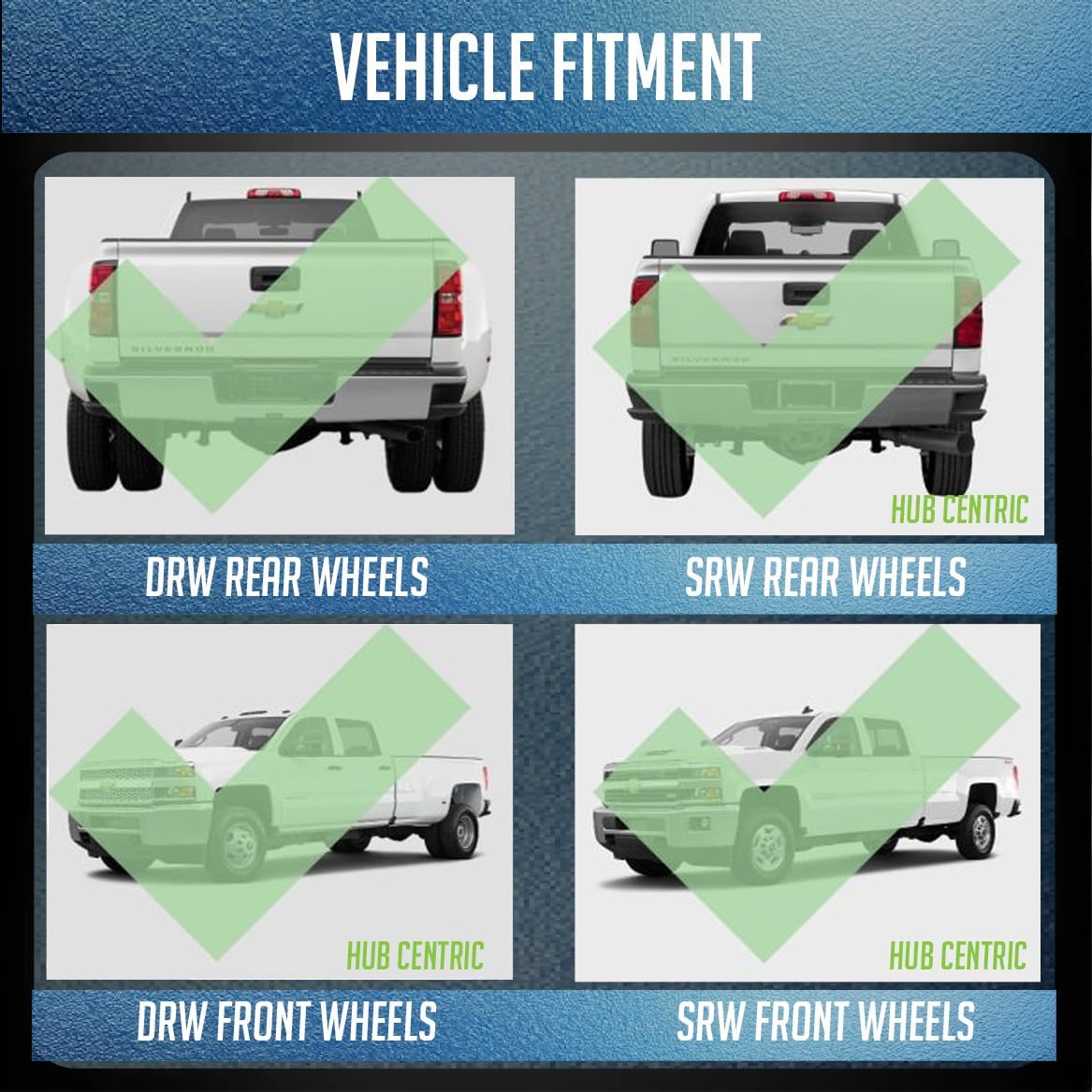 VEHICLE FITMENT

SILVERADO

DRW REAR WHEELS

SILVERADO

HUB CENTRIC

SRW REAR WHEELS

HUB CENTRIC

DRW FRONT WHEELS

HUB CENTRIC

SRW FRONT WHEELS