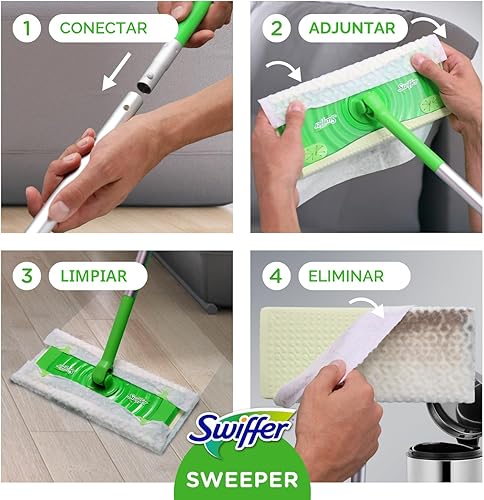 1 CONECTAR

2 ADJUNTAR

Swiffer

Swiffer

3 LIMPIAR

Swiffer

4 ELIMINAR

Swiffer
SWEEPER