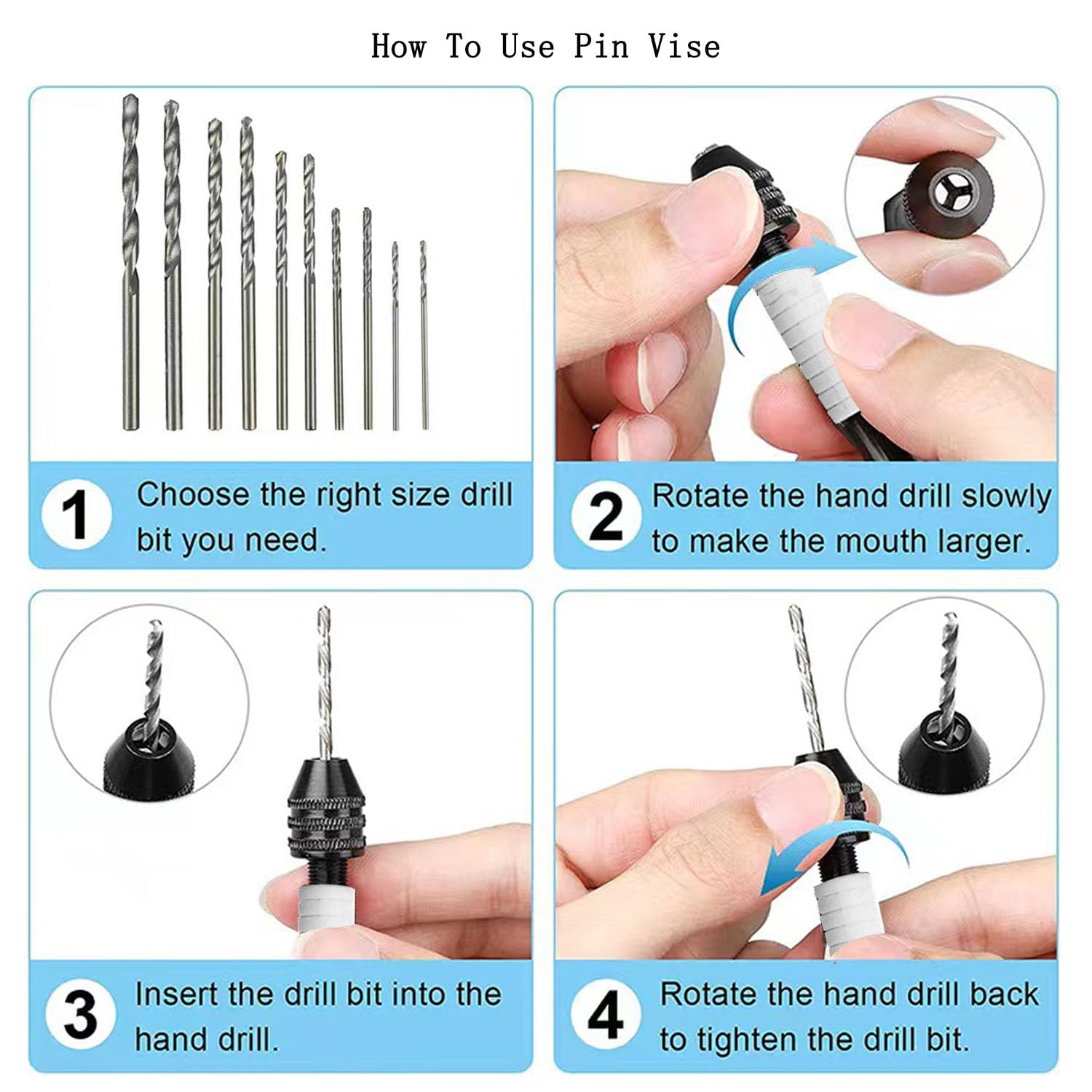 How To Use Pin Vise

1 Choose the right size drill bit you need.

2 Rotate the hand drill slowly to make the mouth larger.

3 Insert the drill bit into the hand drill.

4 Rotate the hand drill back to tighten the drill bit.