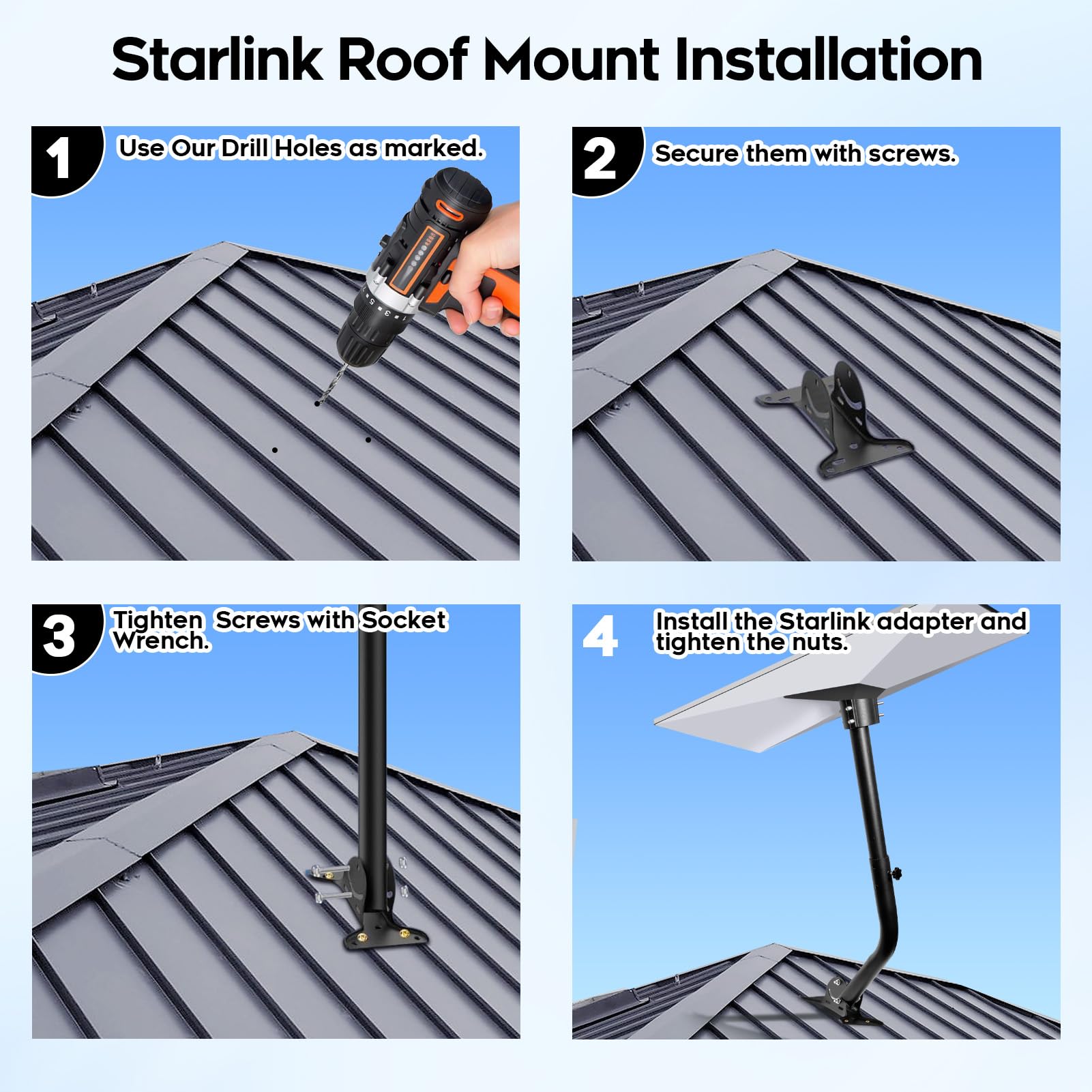 Starlink Roof Mount Installation

1 Use Our Drill Holes as marked.

2 Secure them with screws.

3 Tighten  Screws with Socket Wrench.

4 Install the Starlink adapter and tighten the nuts.