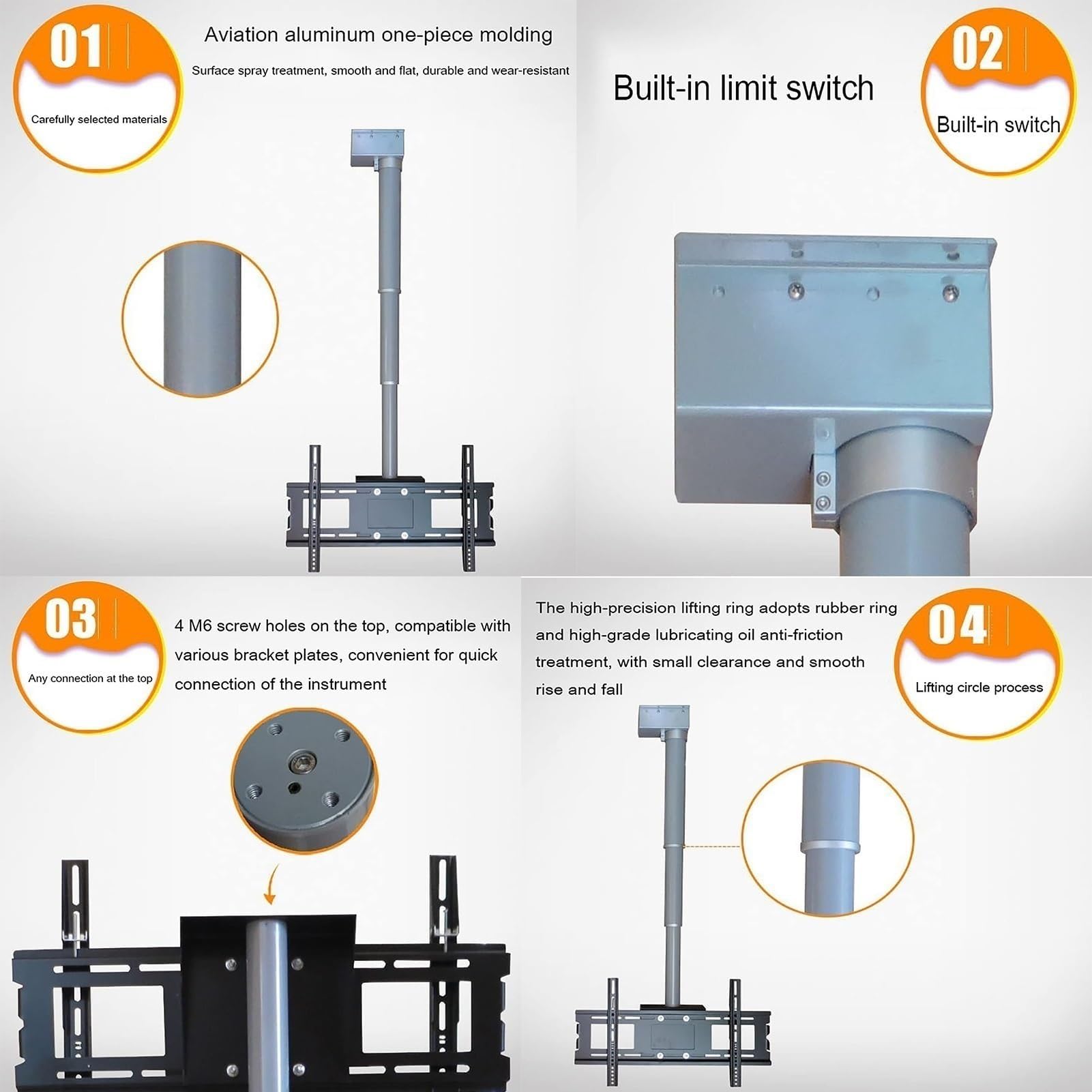 01

Carefully selected materials

Aviation aluminum one-piece molding

Surface spray treatment, smooth and flat, durable and wear-resistant

Built-in limit switch

02

Built-in switch

03

Any connection at the top

4 M6 screw holes on the top, compatible with various bracket plates, convenient for quick connection of the instrument

The high-precision lifting ring adopts rubber ring and high-grade lubricating oil anti-friction treatment, with small clearance and smooth rise and fall

04

Lifting circle process