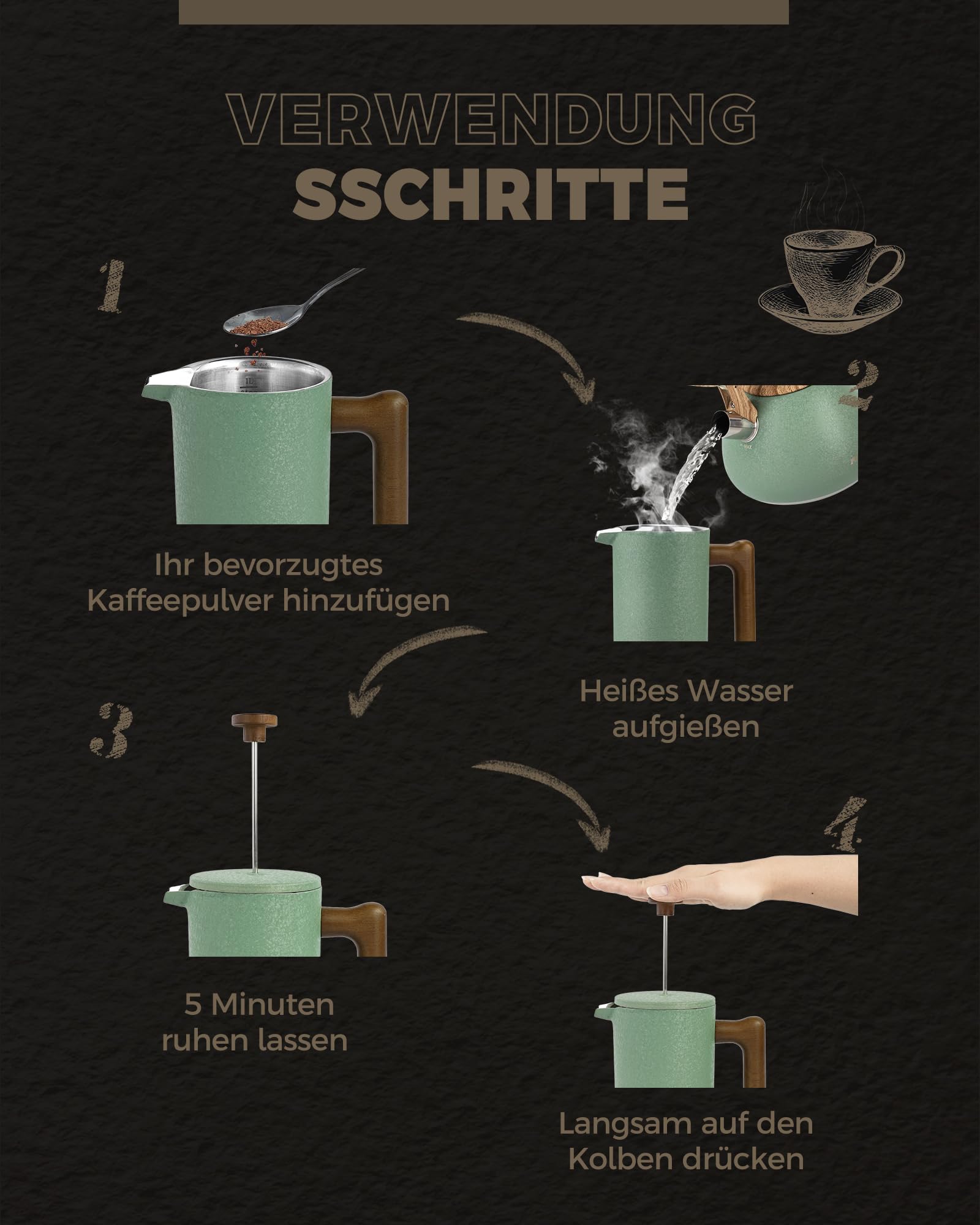 VERWENDUNG
SSCHRITTE

1

Ihr bevorzugtes Kaffeepulver hinzufügen

2

Heißes Wasser aufgießen

3

5 Minuten ruhen lassen

4

Langsam auf den Kolben drücken