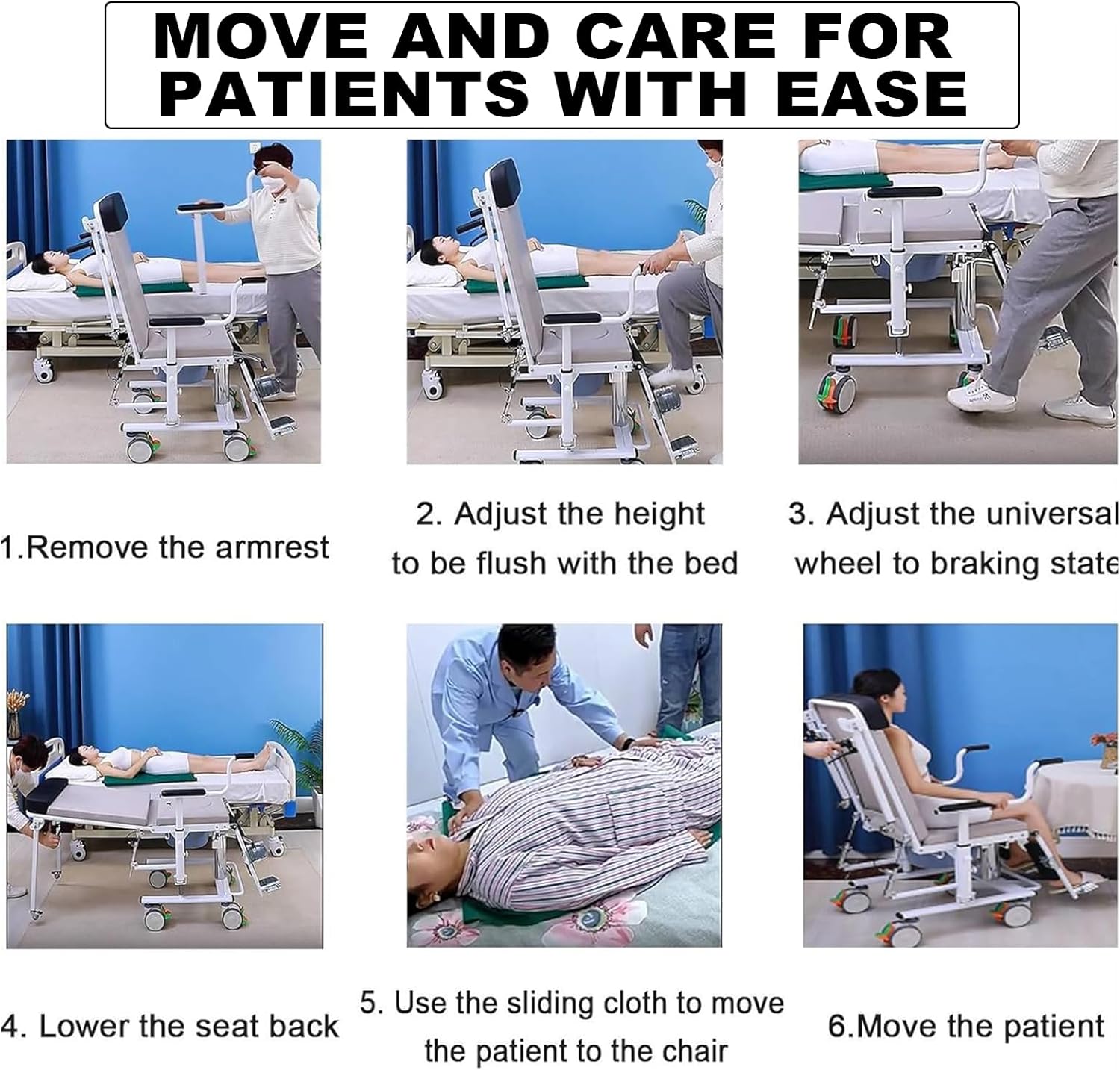 MOVE AND CARE FOR PATIENTS WITH EASE

1.Remove the armrest

2. Adjust the height to be flush with the bed

3. Adjust the universal wheel to braking state

4. Lower the seat back

5. Use the sliding cloth to move the patient to the chair

6.Move the patient