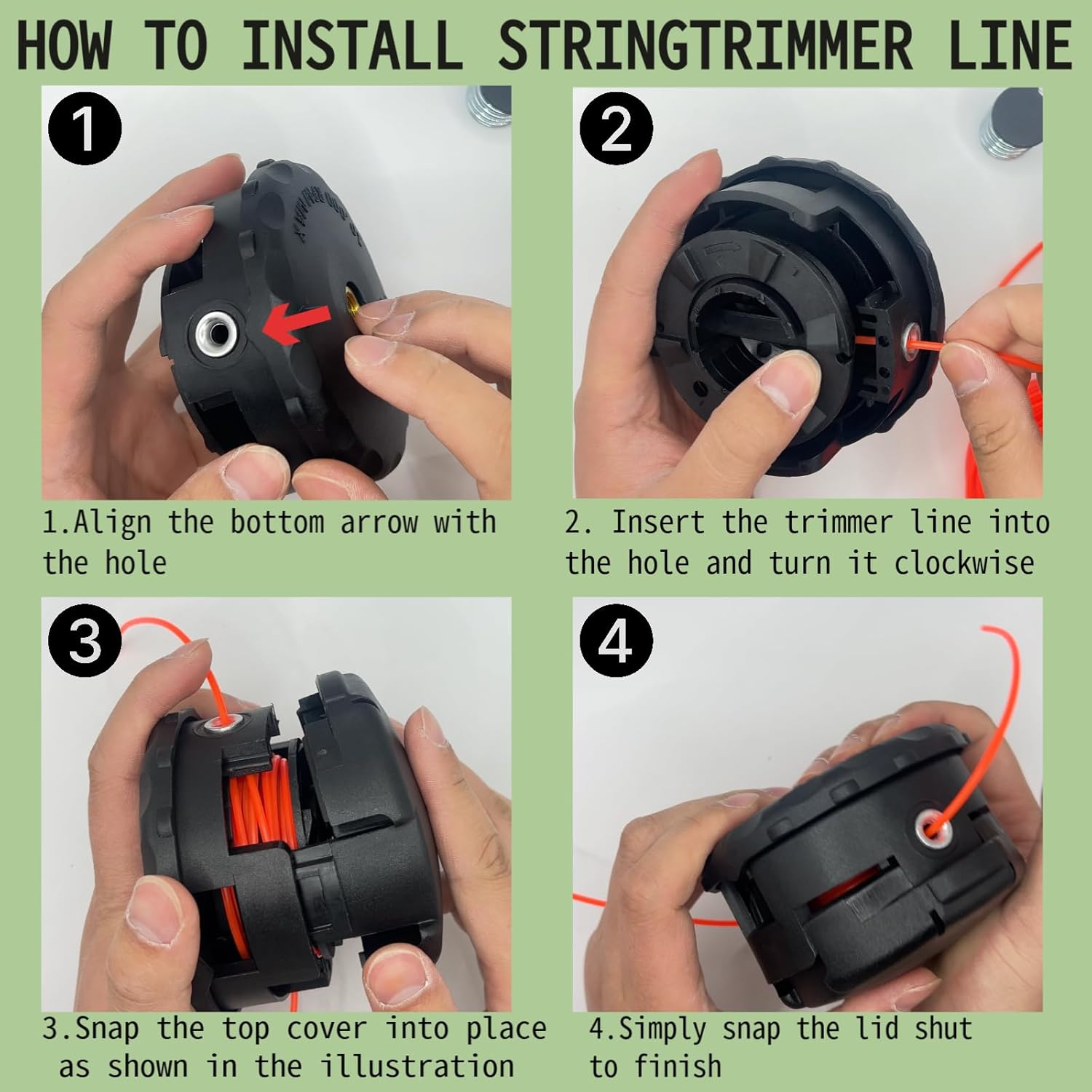 HOW TO INSTALL STRINGTRIMMER LINE

1

1.Align the bottom arrow with the hole

2

2. Insert the trimmer line into the hole and turn it clockwise

3

3.Snap the top cover into place as shown in the illustration

4

4.Simply snap the lid shut to finish