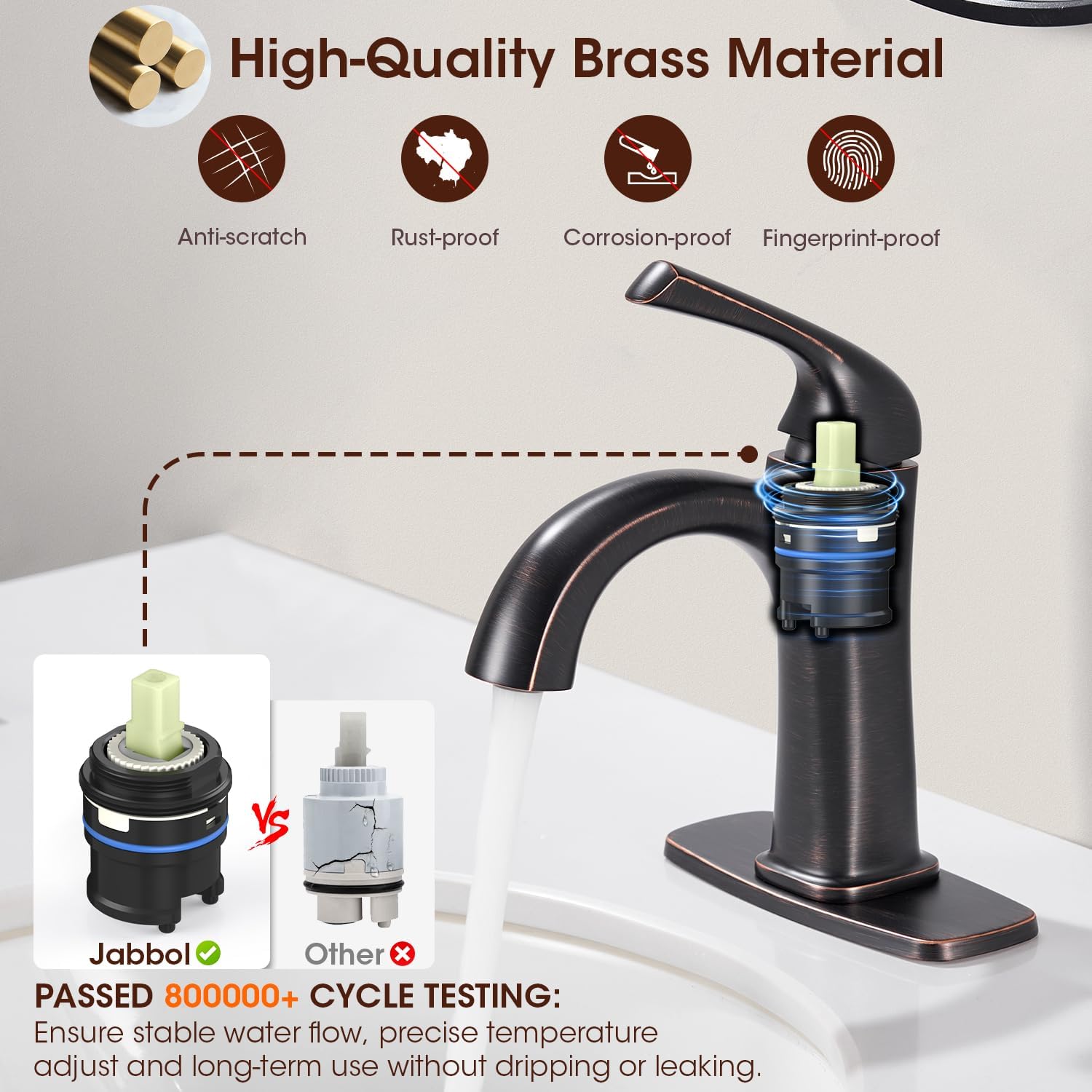 High-Quality Brass Material

Anti-scratch

Rust-proof

Corrosion-proof

Fingerprint-proof

Jabbol

VS

Other

PASSED 800000+ CYCLE TESTING:
Ensure stable water flow, precise temperature adjust and long-term use without dripping or leaking.