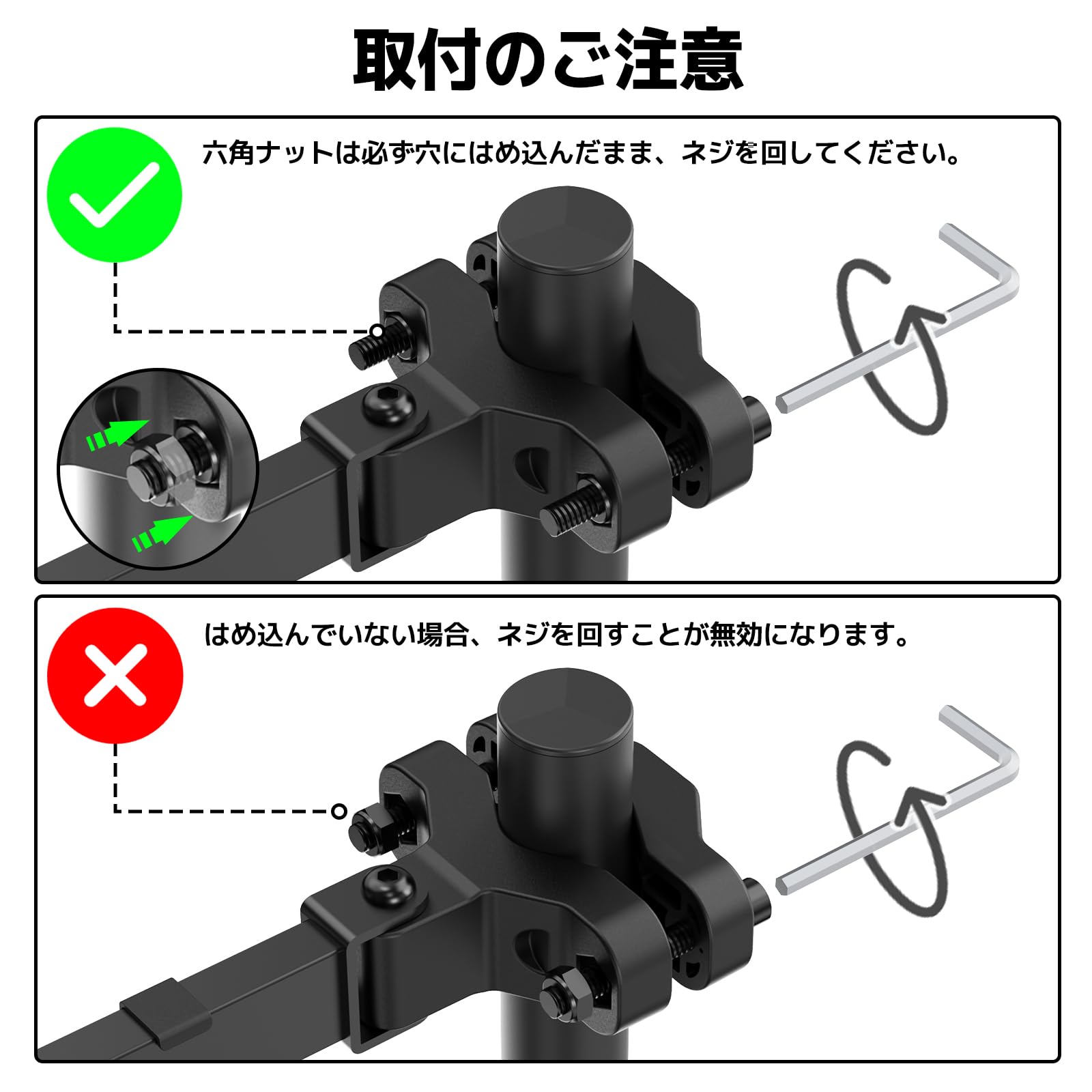 取付のご注意

六角ナットは必ず穴にはめ込んだまま、ネジを回してください。

はめ込んでいない場合、ネジを回すことが無効になります。