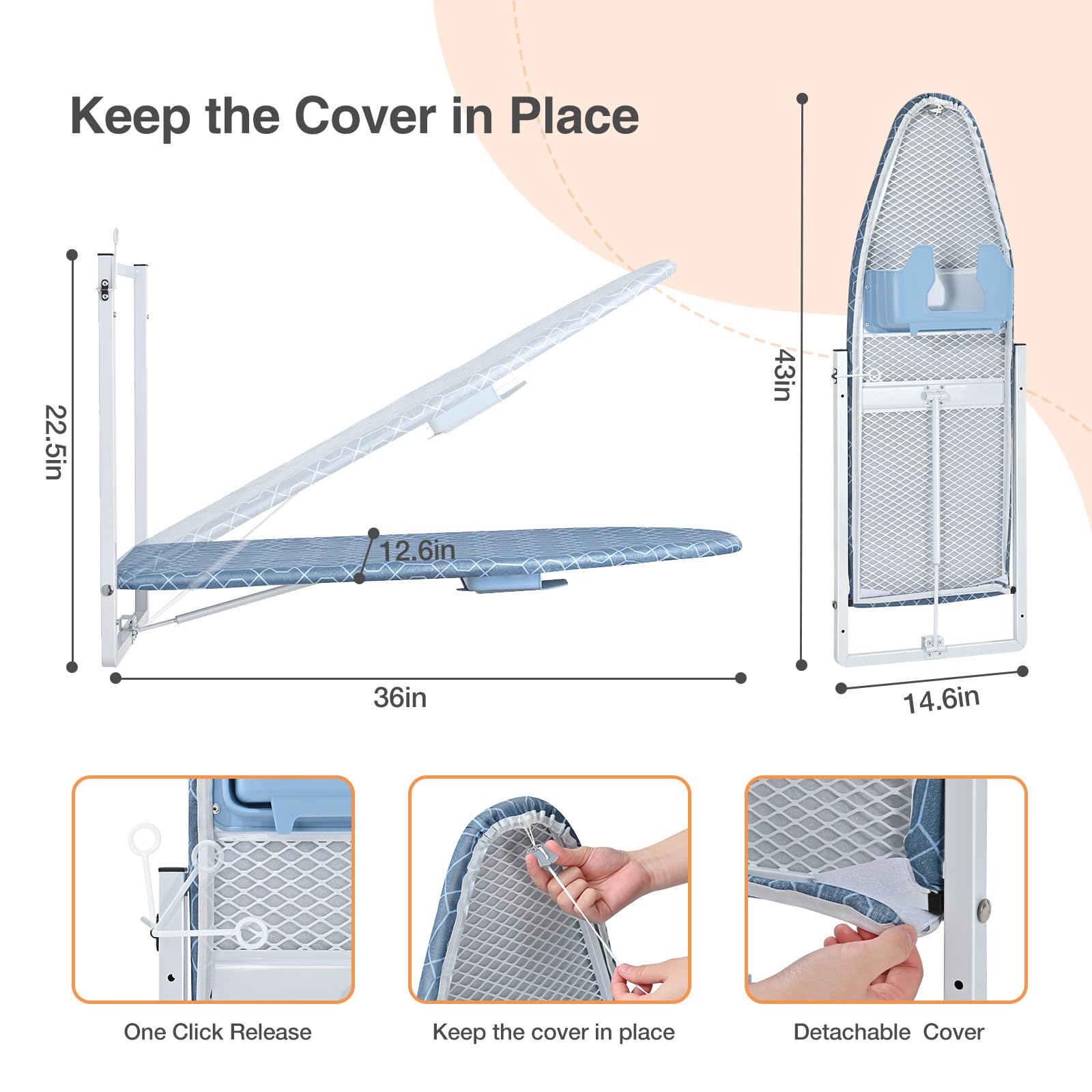 Keep the Cover in Place

22.5in

12.6in

36in

43in

14.6in

One Click Release

Keep the cover in place

Detachable Cover