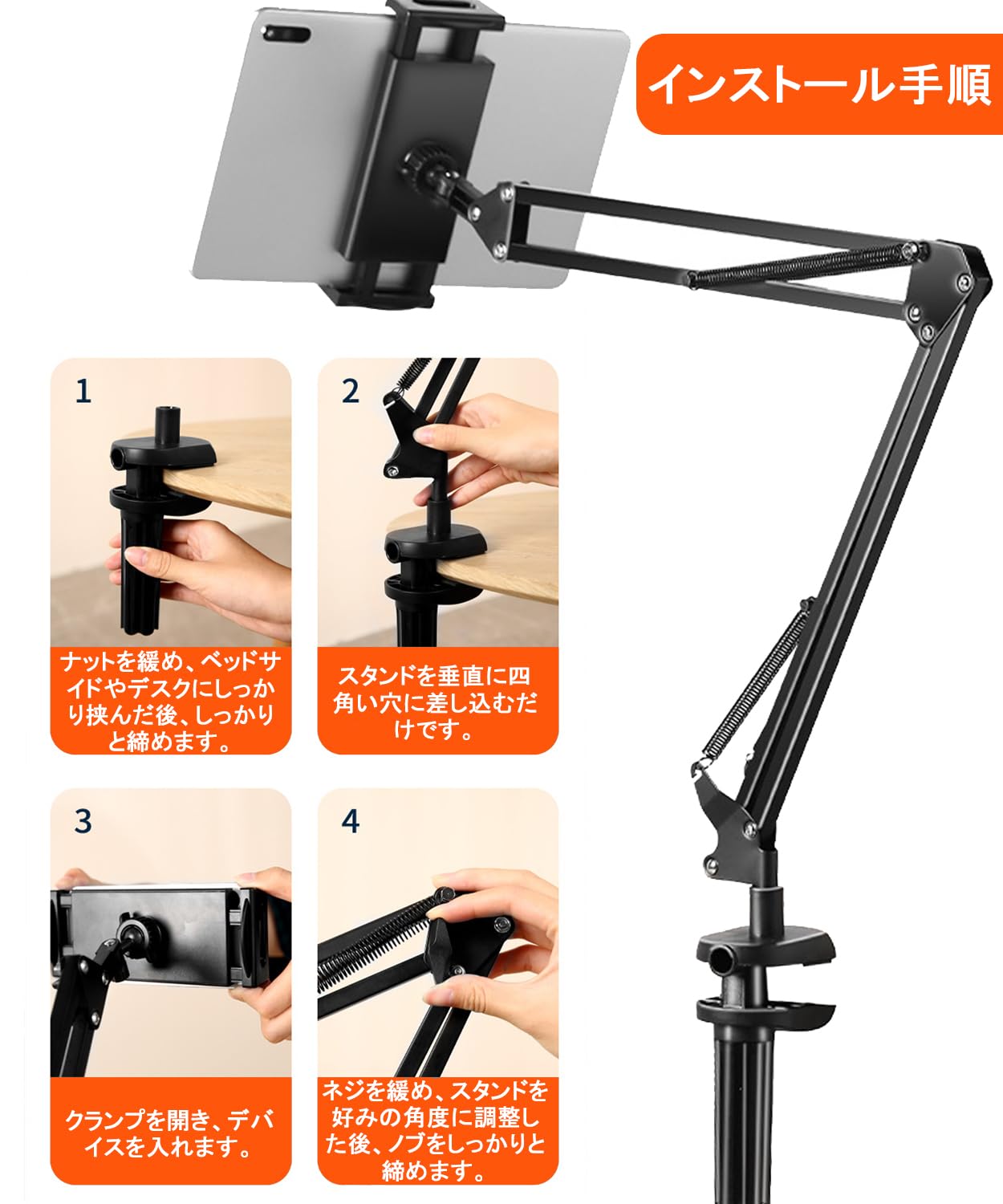 インストール手順

1

ナットを緩め、ベッドサイドやデスクにしっかり挟んだ後、しっかりと締めます。

2

スタンドを垂直に四角い穴に差し込むだけです。

3

クランプを開き、デバイスを入れます。

4

ネジを緩め、スタンドを好みの角度に調整した後、ノブをしっかりと締めます。