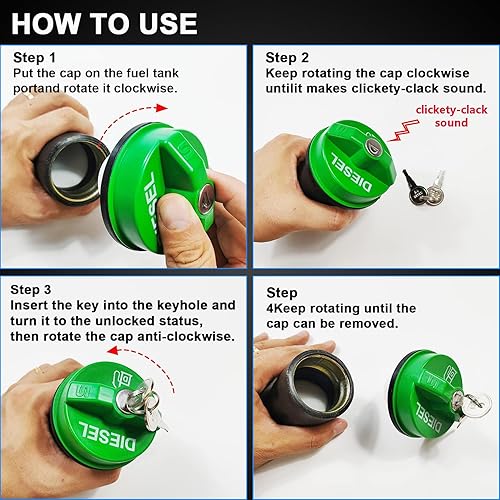 HOW TO USE

Step 1
Put the cap on the fuel tank portand rotate it clockwise.

DIESEL

Step 2
Keep rotating the cap clockwise untilit makes clickety-clack sound.

clickety-clack sound

DIESEL

Step 3
Insert the key into the keyhole and turn it to the unlocked status, then rotate the cap anti-clockwise.

DIESEL

Step
4Keep rotating until the cap can be removed.

DIESEL