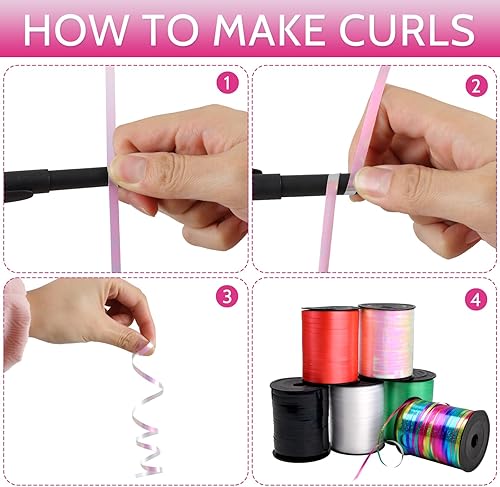 HOW TO MAKE CURLS

1

2

3

4