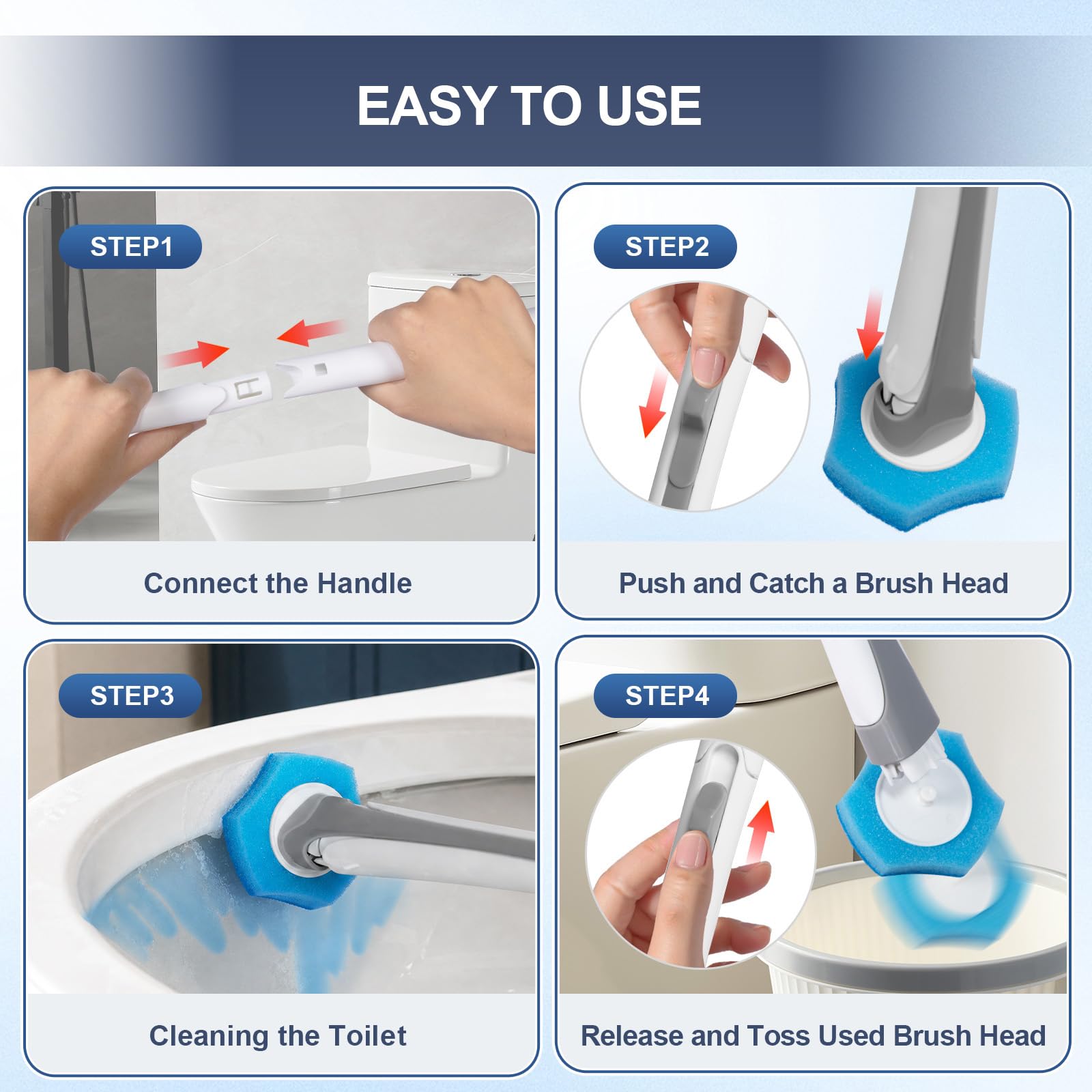 EASY TO USE

STEP1

Connect the Handle

STEP2

Push and Catch a Brush Head

STEP3

Cleaning the Toilet

STEP4

Release and Toss Used Brush Head