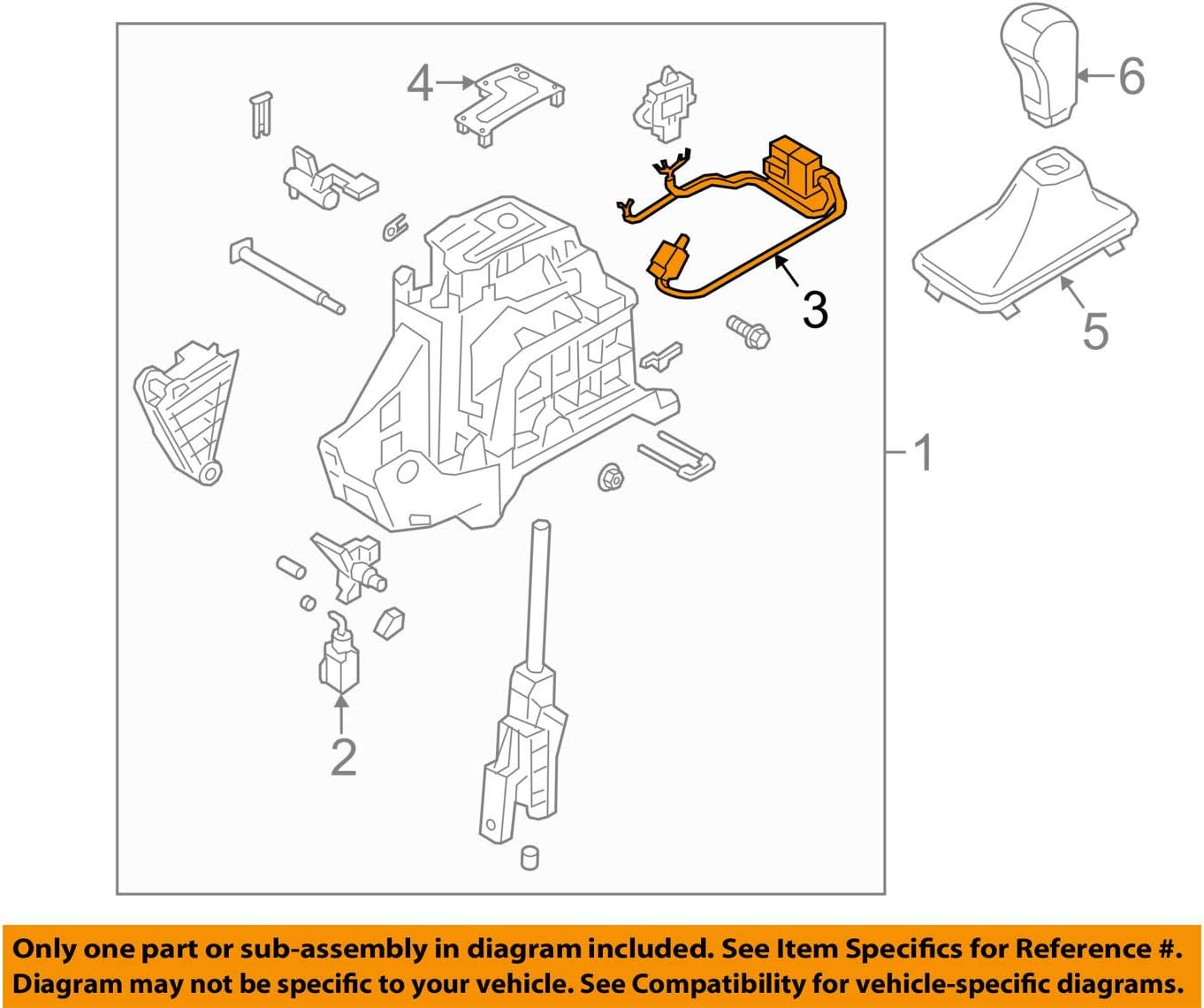 4
6
3
5
1
2

Only one part or sub-assembly in diagram included. See Item Specifics for Reference #. Diagram may not be specific to your vehicle. See Compatibility for vehicle-specific diagrams.