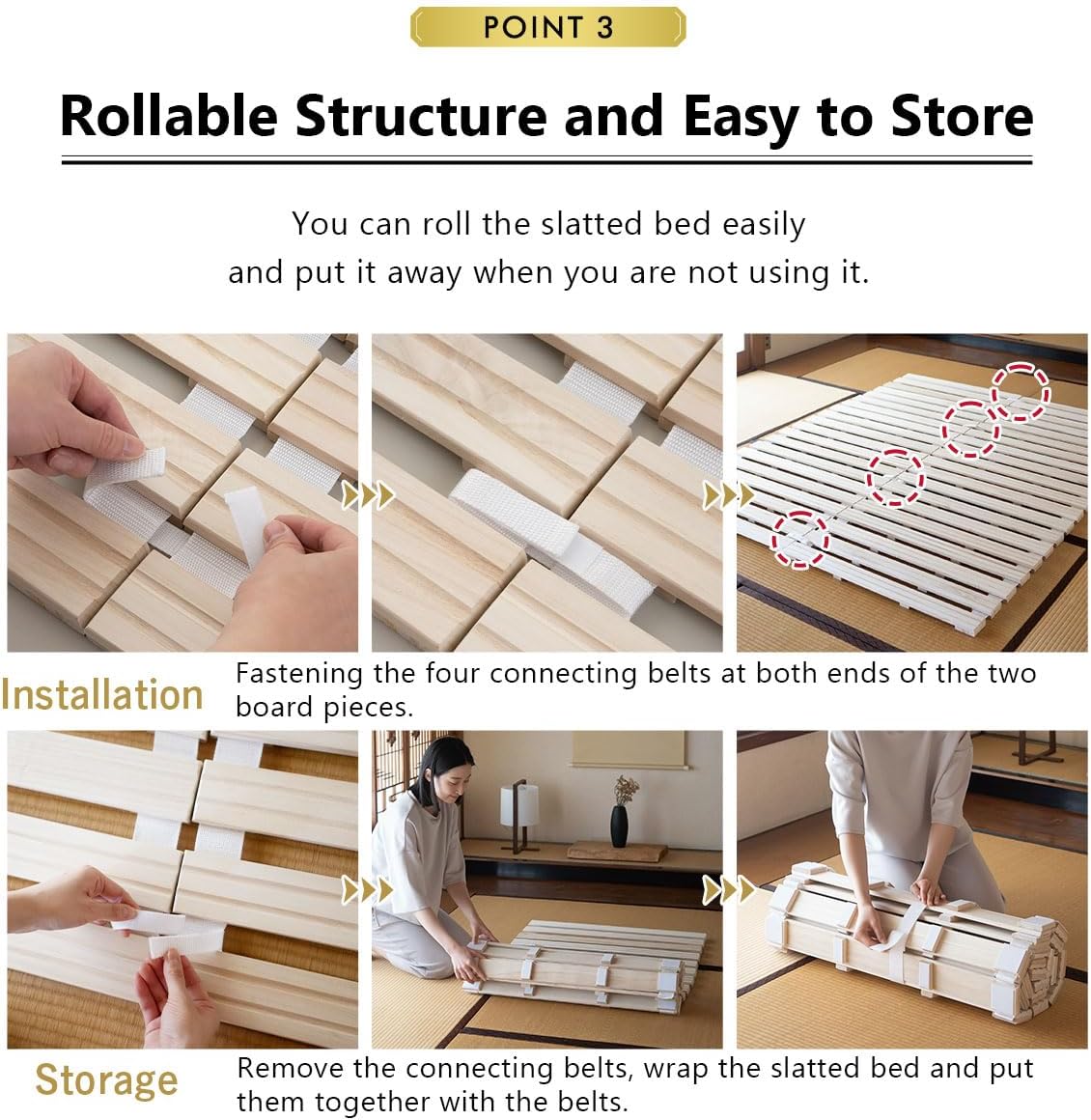 POINT 3

Rollable Structure and Easy to Store

You can roll the slatted bed easily and put it away when you are not using it.

Installation

Fastening the four connecting belts at both ends of the two board pieces.

Storage

Remove the connecting belts, wrap the slatted bed and put them together with the belts.