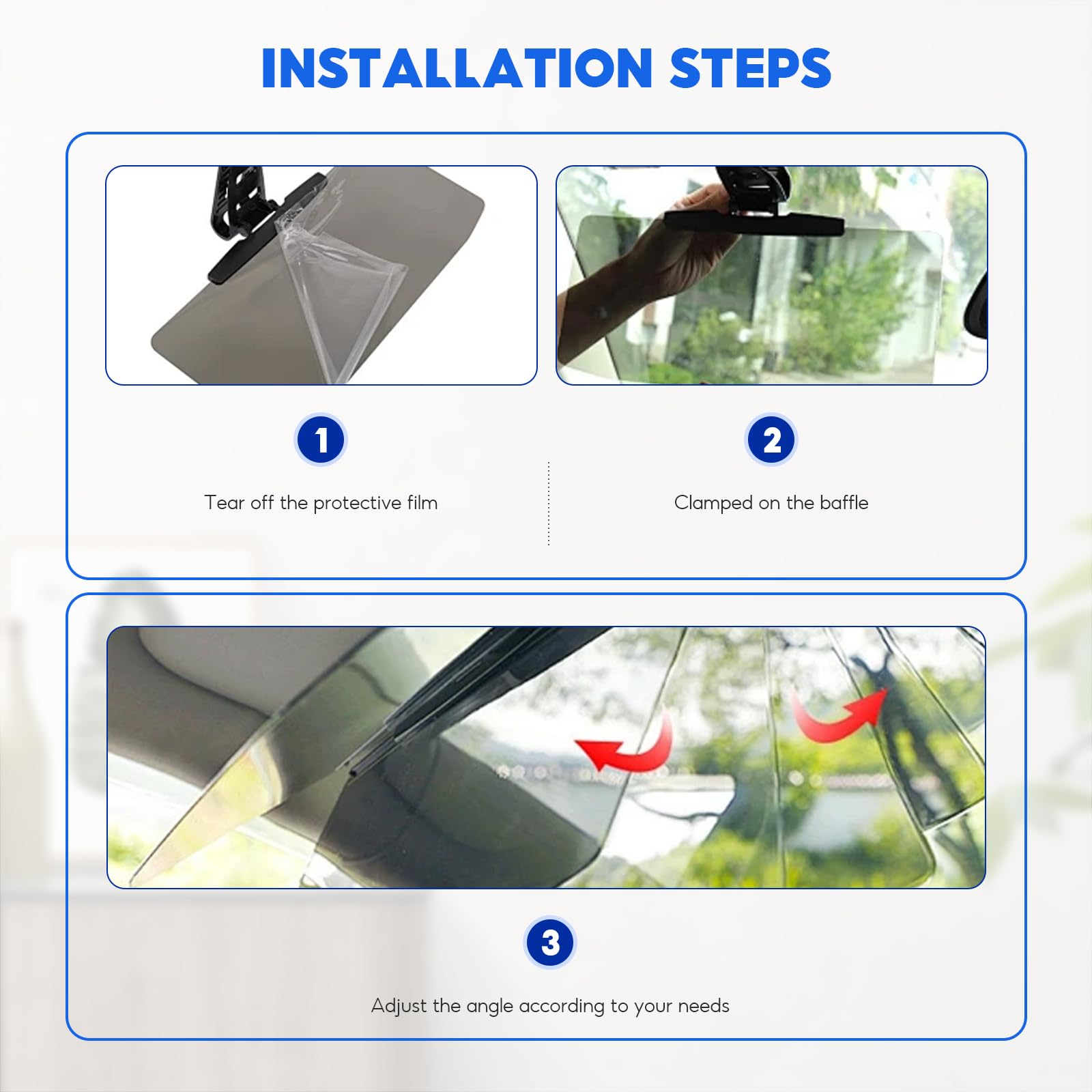 INSTALLATION STEPS

1

Tear off the protective film

2

Clamped on the baffle

3

Adjust the angle according to your needs