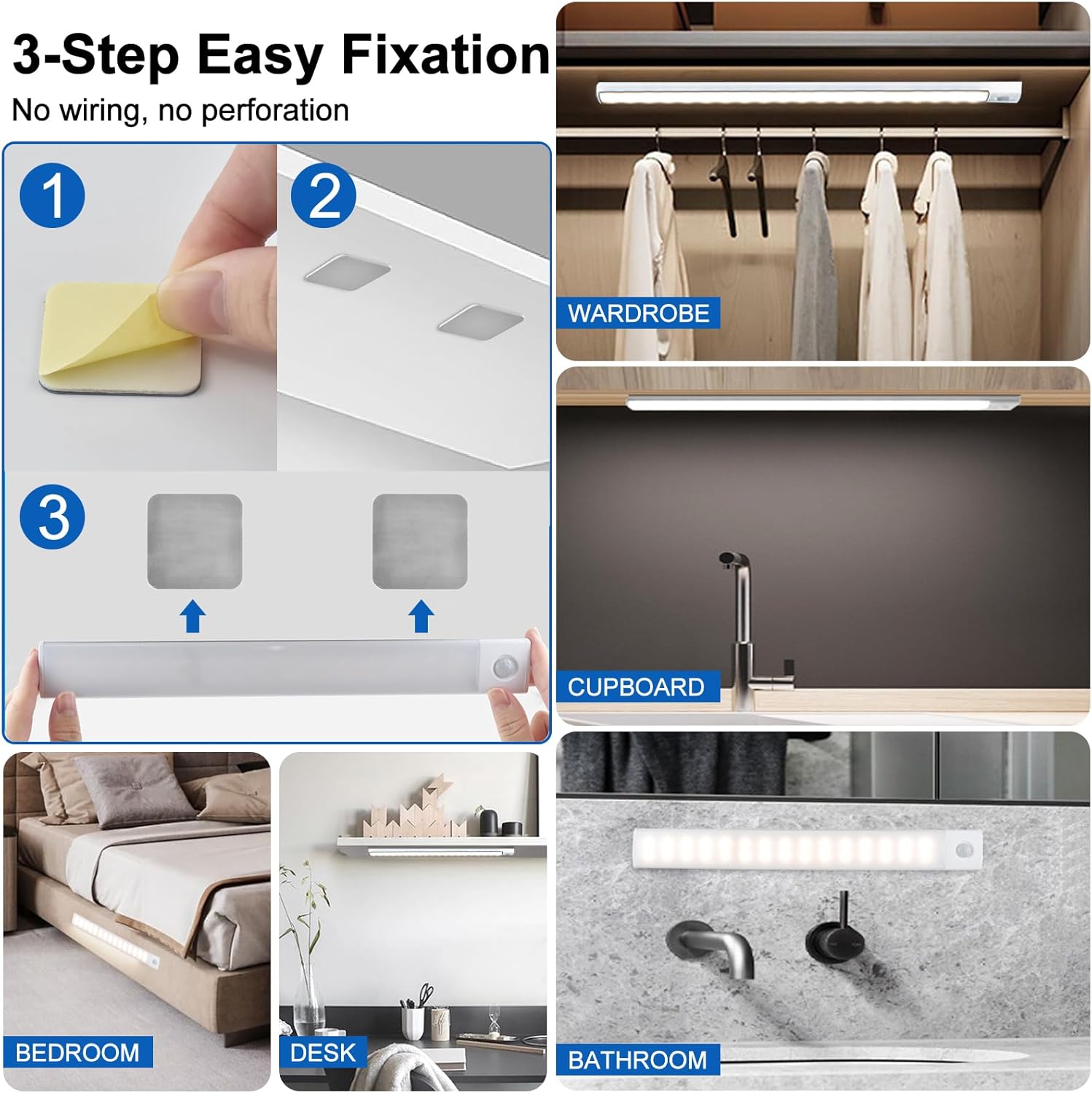 3-Step Easy Fixation
No wiring, no perforation

1

2

3

WARDROBE

CUPBOARD

BEDROOM

DESK

BATHROOM