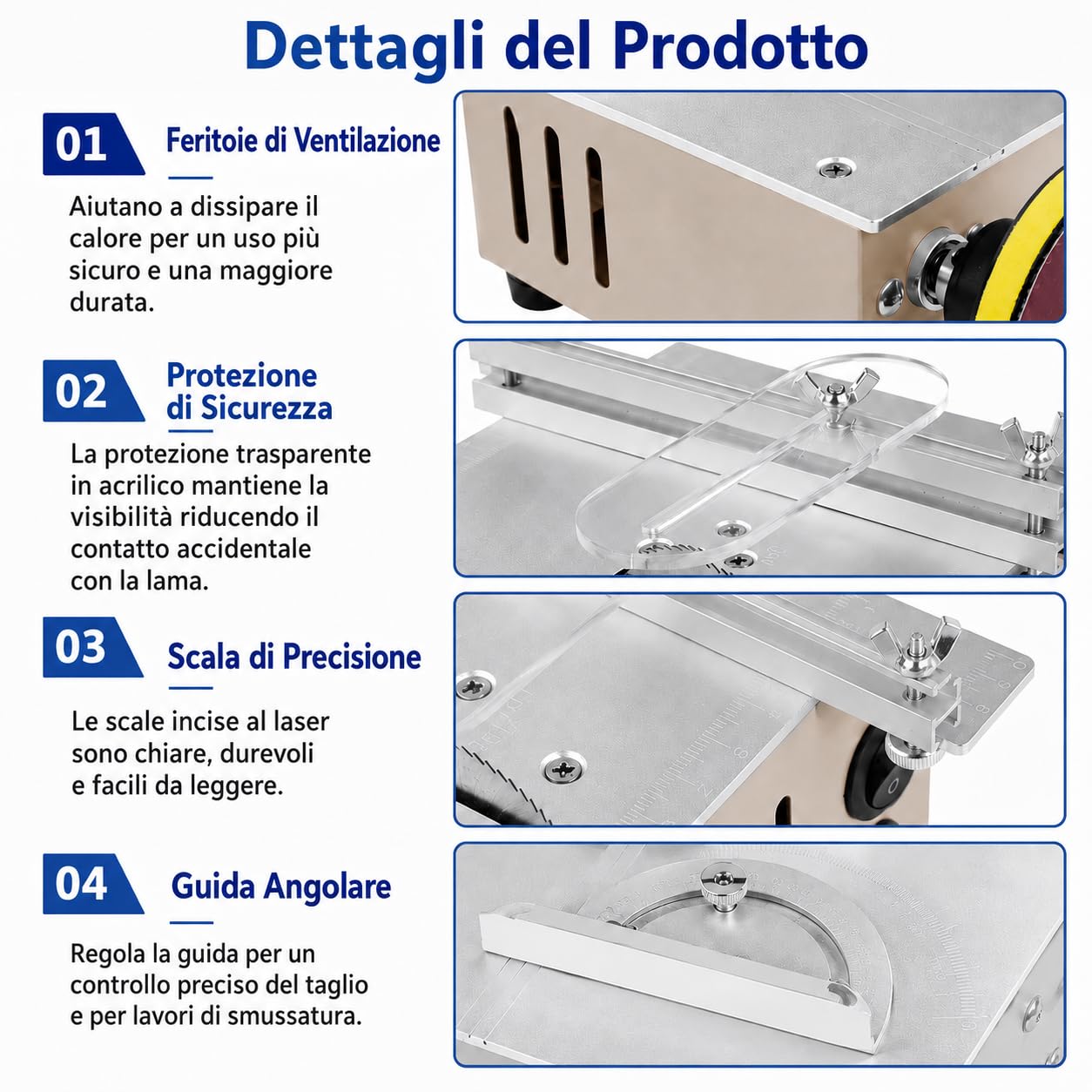 Dettagli del Prodotto

01

Feritoie di Ventilazione

Aiutano a dissipare il calore per un uso più sicuro e una maggiore durata.

02

Protezione di Sicurezza

La protezione trasparente in acrilico mantiene la visibilità riducendo il contatto accidentale con la lama.

03

Scala di Precisione

Le scale incise al laser sono chiare, durevoli e facili da leggere.

04

Guida Angolare

Regola la guida per un controllo preciso del taglio e per lavori di smussatura.