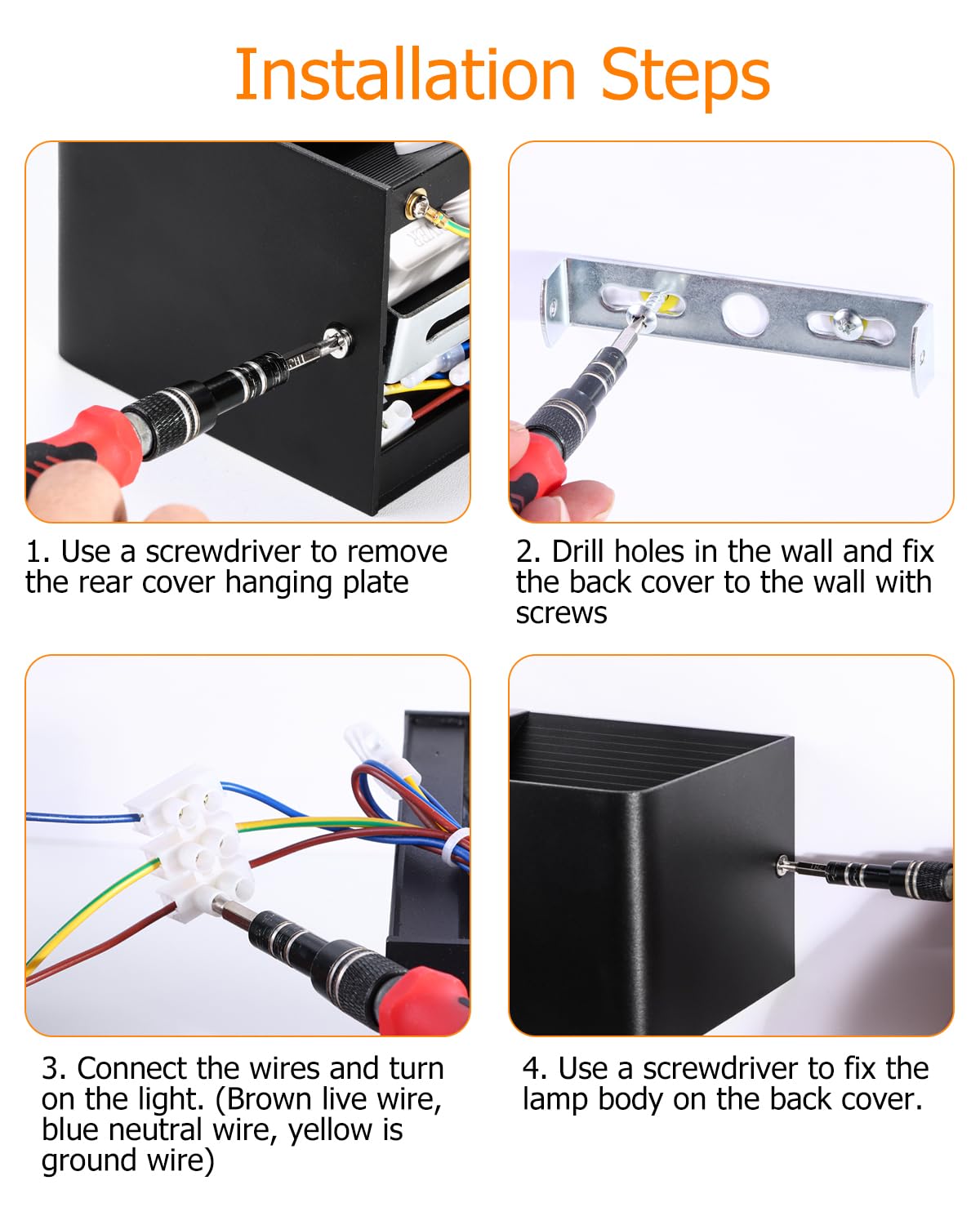 Installation Steps

1. Use a screwdriver to remove the rear cover hanging plate

2. Drill holes in the wall and fix the back cover to the wall with screws

3. Connect the wires and turn on the light. (Brown live wire, blue neutral wire, yellow is ground wire)

4. Use a screwdriver to fix the lamp body on the back cover.