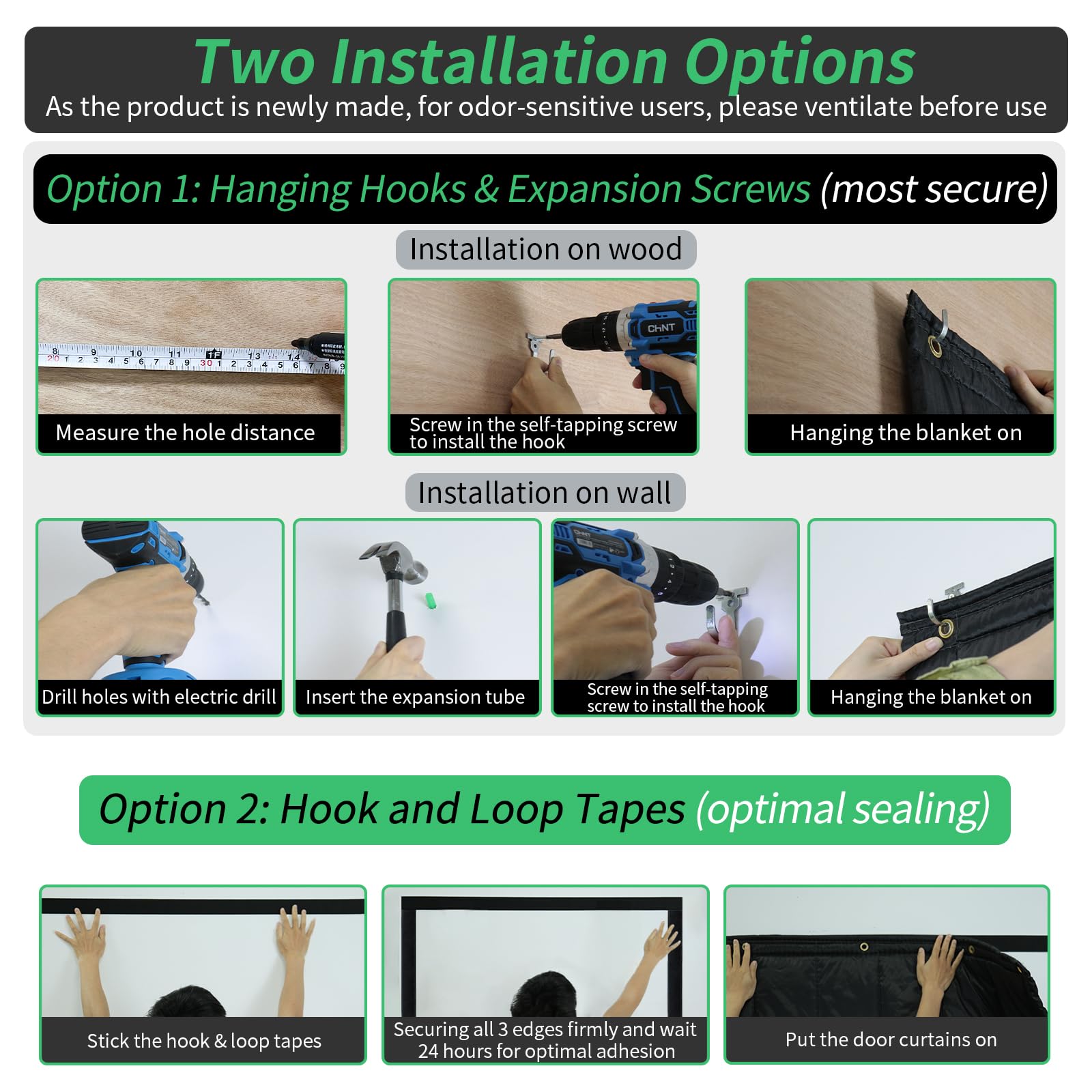 Two Installation Options
As the product is newly made, for odor-sensitive users, please ventilate before use

Option 1: Hanging Hooks & Expansion Screws (most secure)

Installation on wood

Measure the hole distance

CHNT

Screw in the self-tapping screw to install the hook

Hanging the blanket on

Installation on wall

Drill holes with electric drill

Insert the expansion tube

Screw in the self-tapping screw to install the hook

Hanging the blanket on

Option 2: Hook and Loop Tapes (optimal sealing)

Stick the hook & loop tapes

Securing all 3 edges firmly and wait 24 hours for optimal adhesion

Put the door curtains on