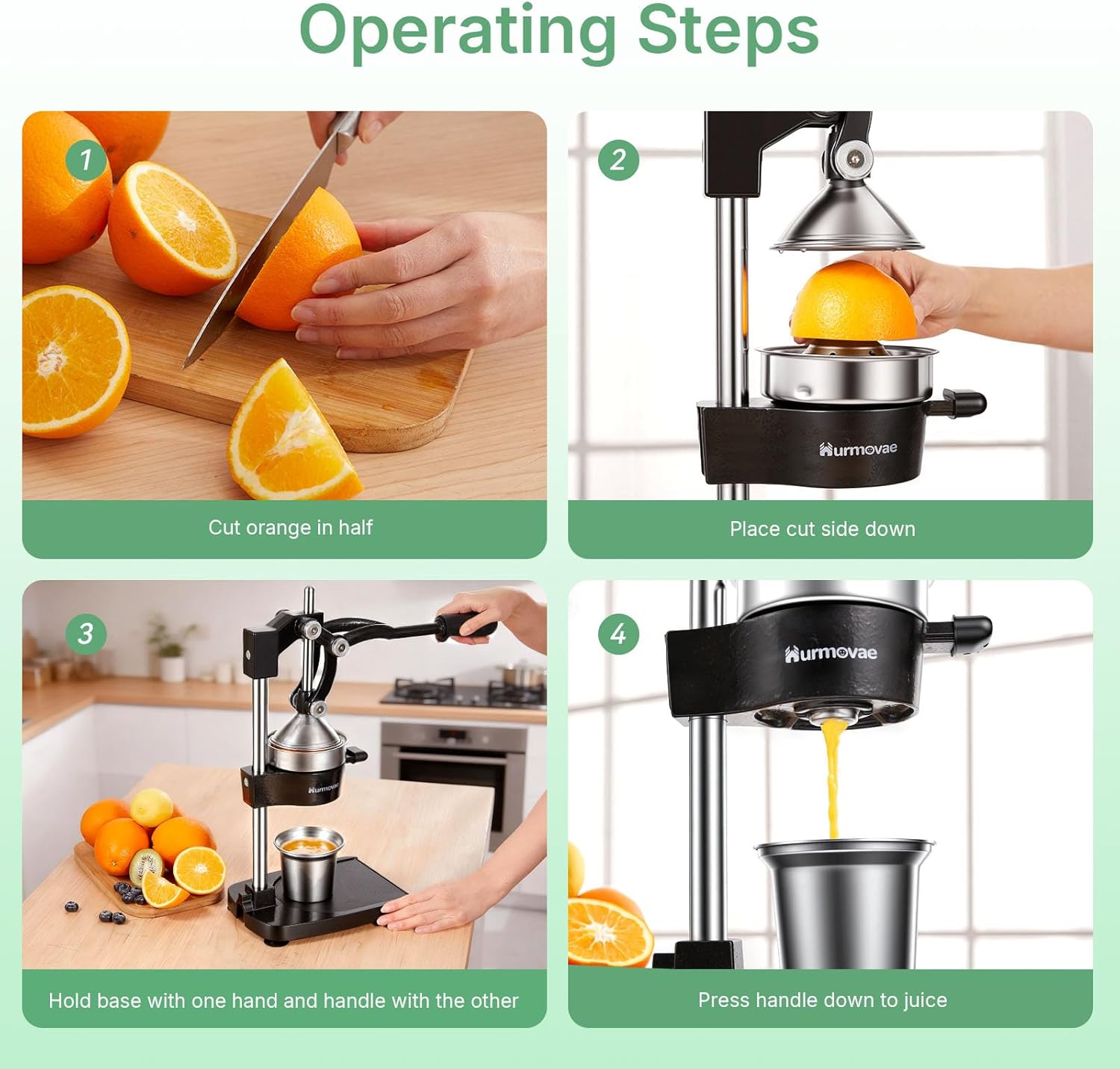 Operating Steps

1

Cut orange in half

2

Hurmovae

Place cut side down

3

Hurmovae

Hold base with one hand and handle with the other

4

Hurmovae

Press handle down to juice