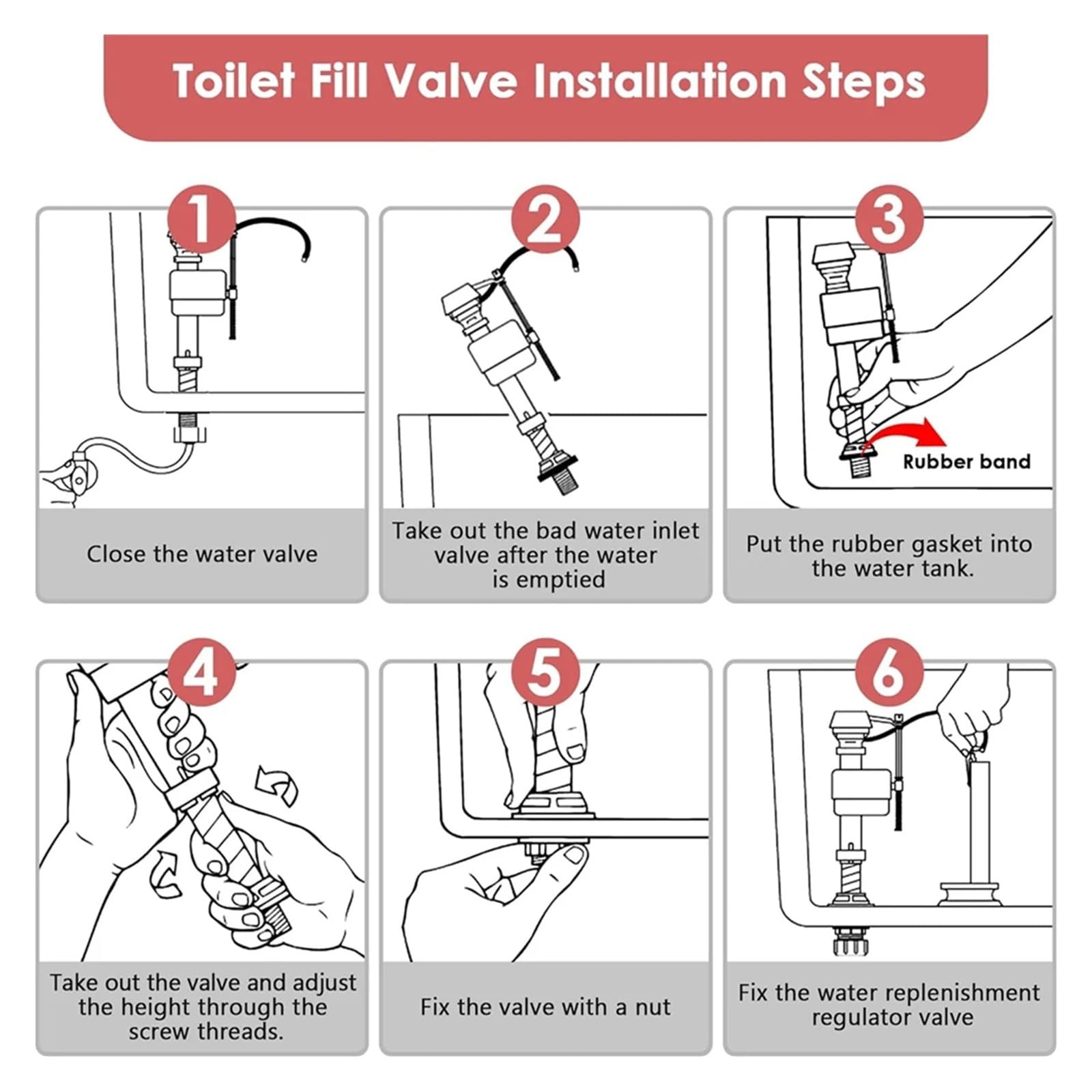 Toilet Fill Valve Installation Steps

1

Close the water valve

2

Take out the bad water inlet valve after the water is emptied

3

Rubber band

Put the rubber gasket into the water tank.

4

Take out the valve and adjust the height through the screw threads.

5

Fix the valve with a nut

6

Fix the water replenishment regulator valve