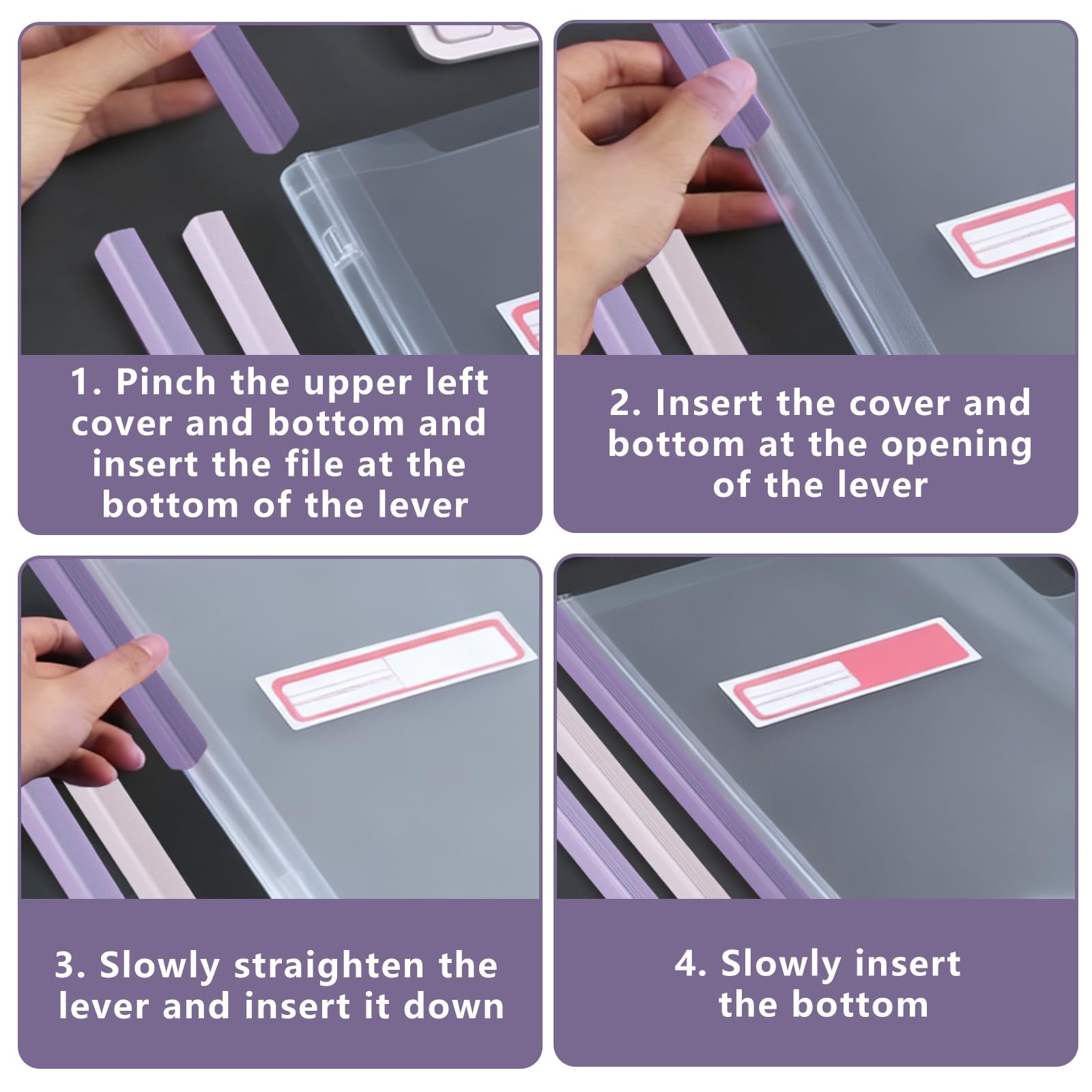 1. Pinch the upper left cover and bottom and insert the file at the bottom of the lever

2. Insert the cover and bottom at the opening of the lever

3. Slowly straighten the lever and insert it down

4. Slowly insert the bottom