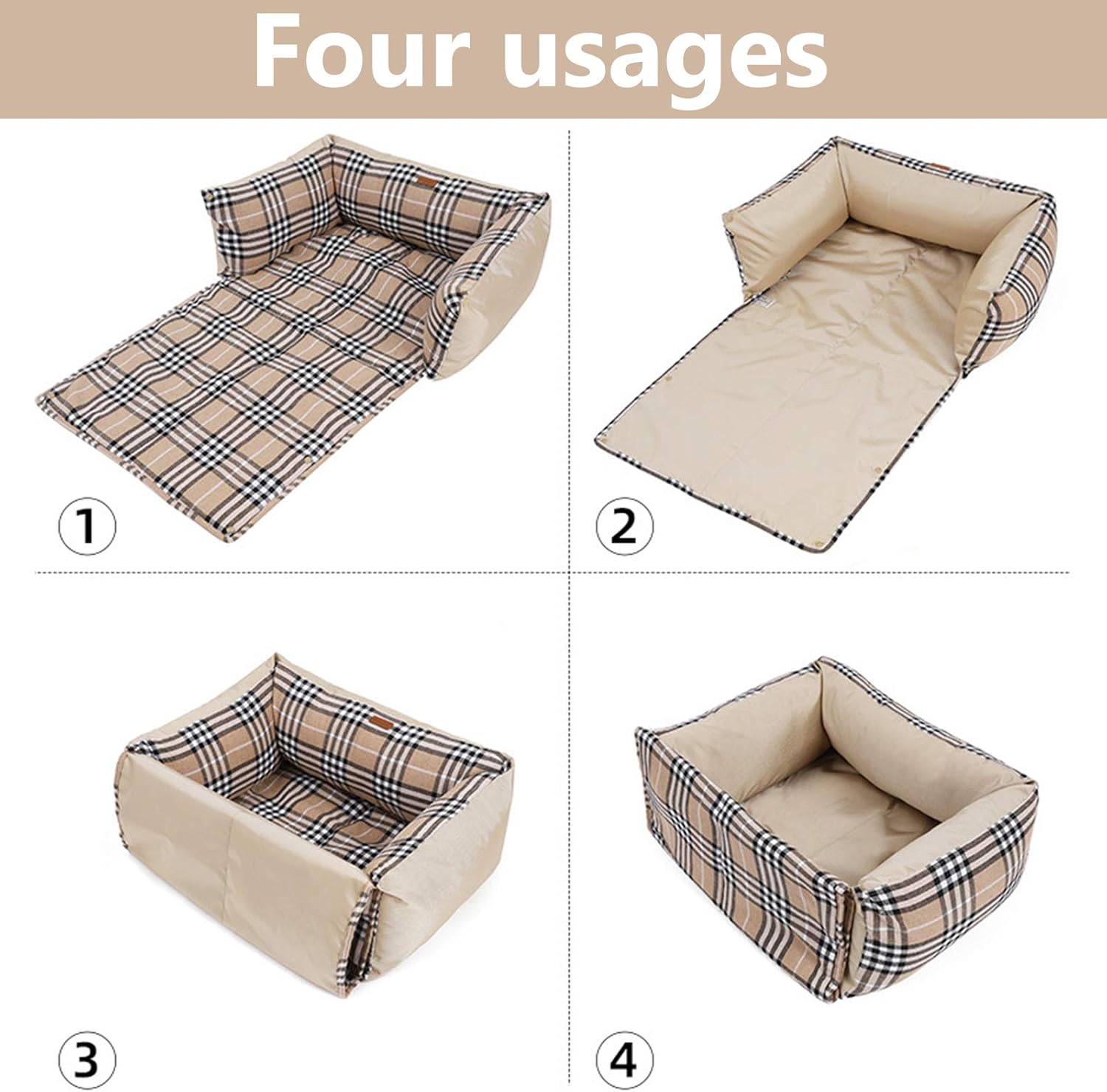 Four usages

1

2

3

4