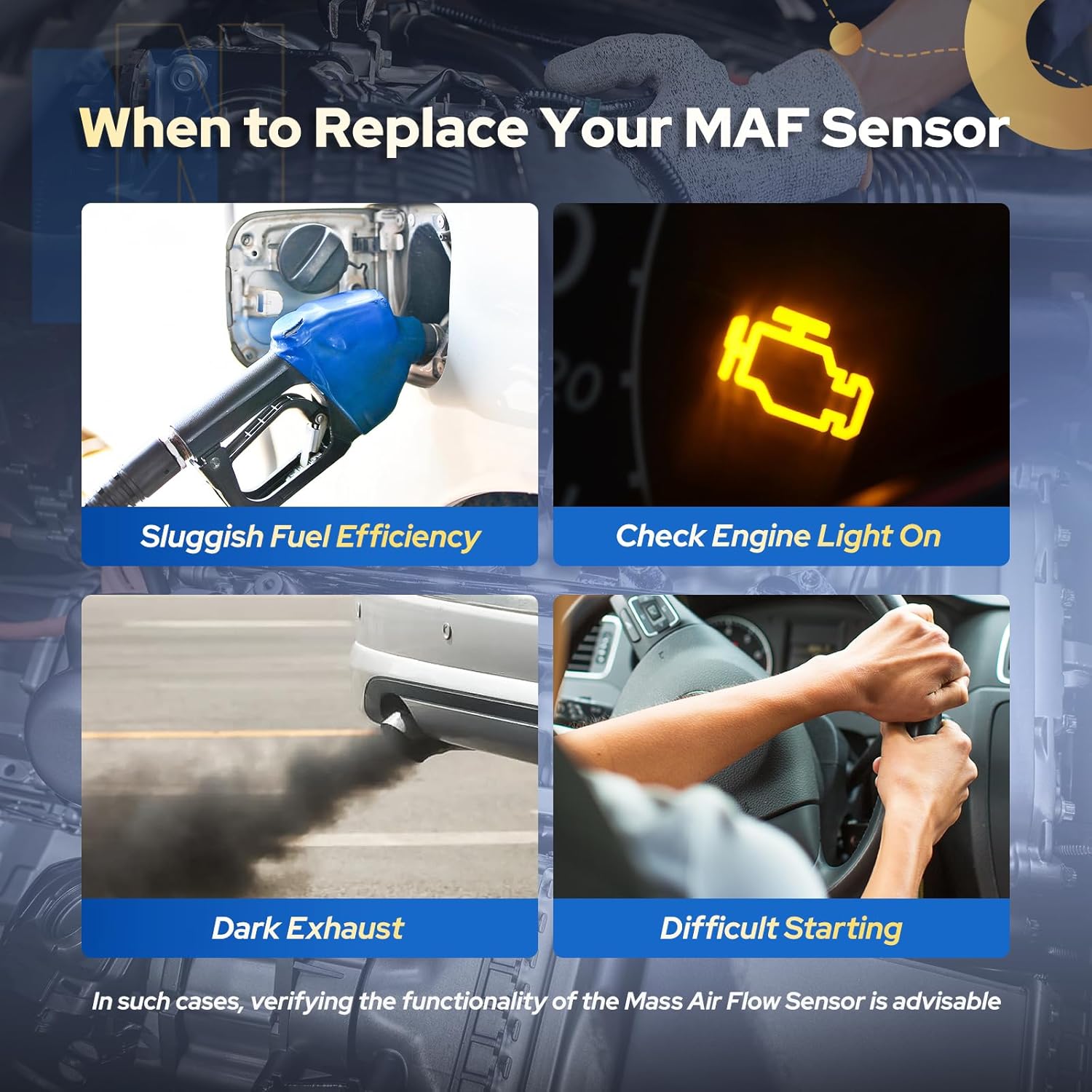 When to Replace Your MAF Sensor

Sluggish Fuel Efficiency

Check Engine Light On

Dark Exhaust

Difficult Starting

In such cases, verifying the functionality of the Mass Air Flow Sensor is advisable