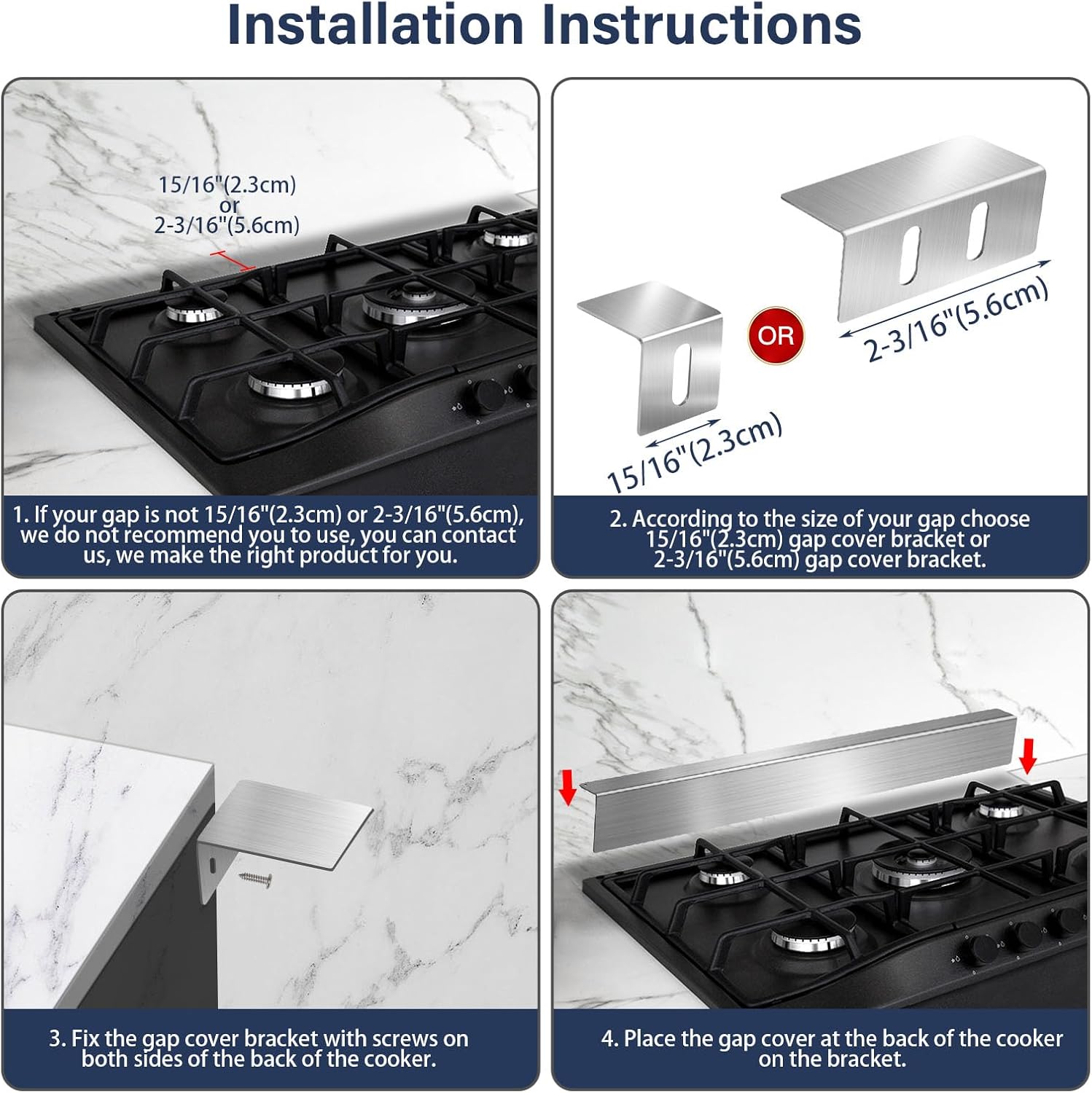 Installation Instructions

15/16"(2.3cm)
or
2-3/16"(5.6cm)

1. If your gap is not 15/16"(2.3cm) or 2-3/16"(5.6cm), we do not recommend you to use, you can contact us, we make the right product for you.

15/16"(2.3cm)

OR

2-3/16"(5.6cm)

2. According to the size of your gap choose 15/16"(2.3cm) gap cover bracket or 2-3/16"(5.6cm) gap cover bracket.

3. Fix the gap cover bracket with screws on both sides of the back of the cooker.

4. Place the gap cover at the back of the cooker on the bracket.