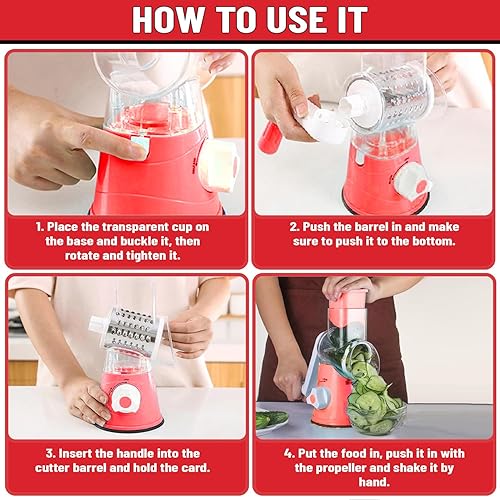 HOW TO USE IT

1. Place the transparent cup on the base and buckle it, then rotate and tighten it.

2. Push the barrel in and make sure to push it to the bottom.

3. Insert the handle into the cutter barrel and hold the card.

4. Put the food in, push it in with the propeller and shake it by hand.