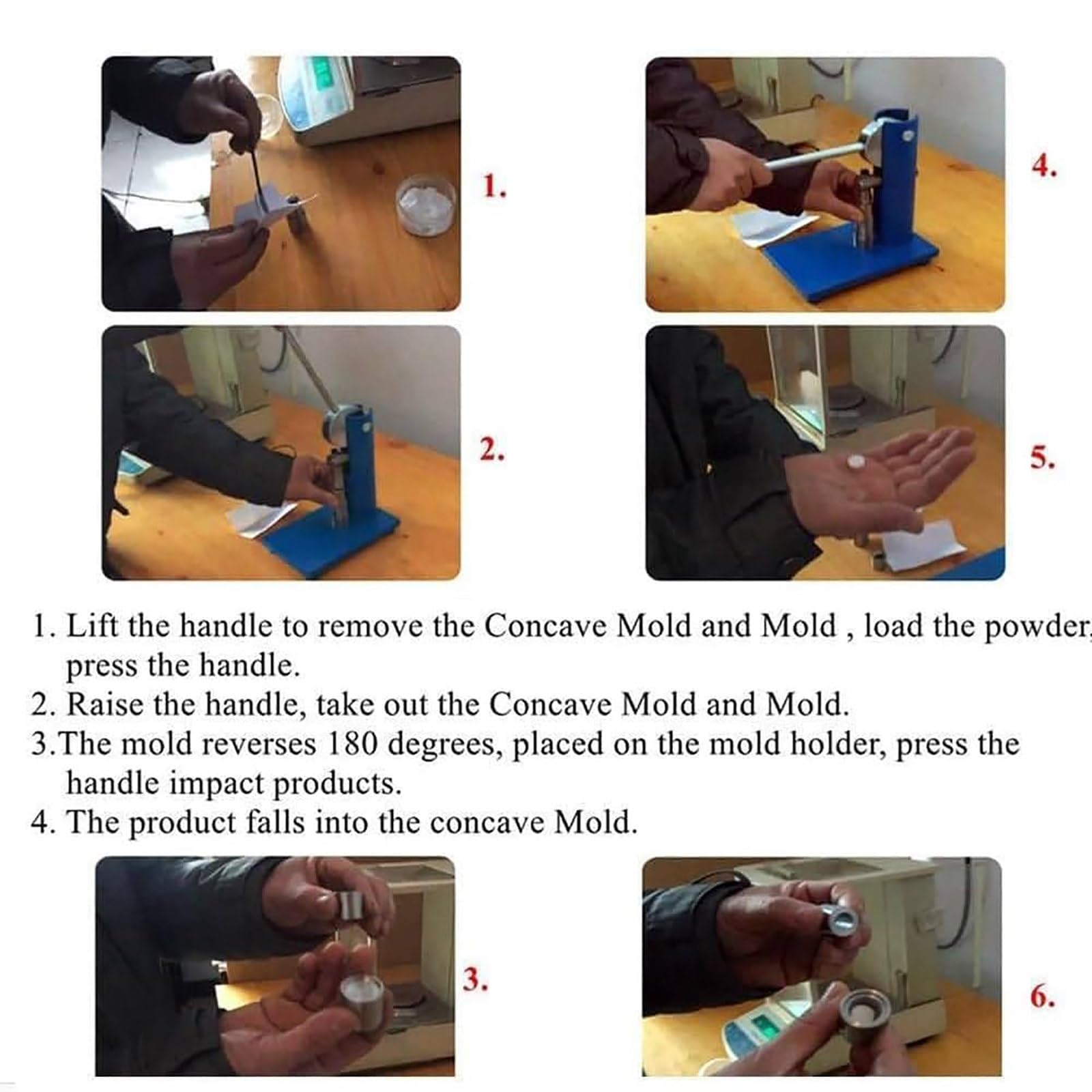 1.

4.

2.

5.

1. Lift the handle to remove the Concave Mold and Mold , load the powder, press the handle.
2. Raise the handle, take out the Concave Mold and Mold.
3.The mold reverses 180 degrees, placed on the mold holder, press the handle impact products.
4. The product falls into the concave Mold.

3.

6.