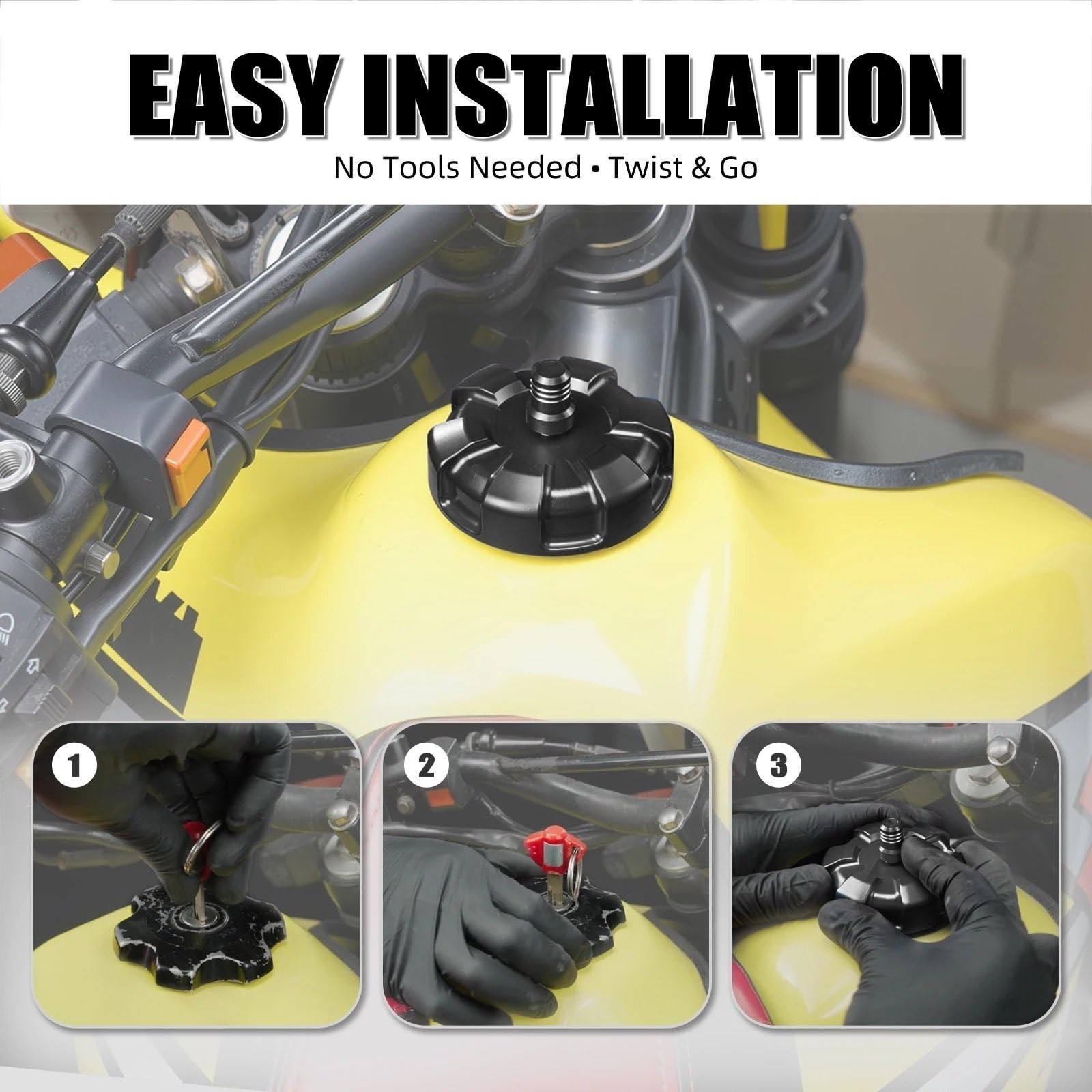 EASY INSTALLATION

No Tools Needed • Twist & Go

1

2

3