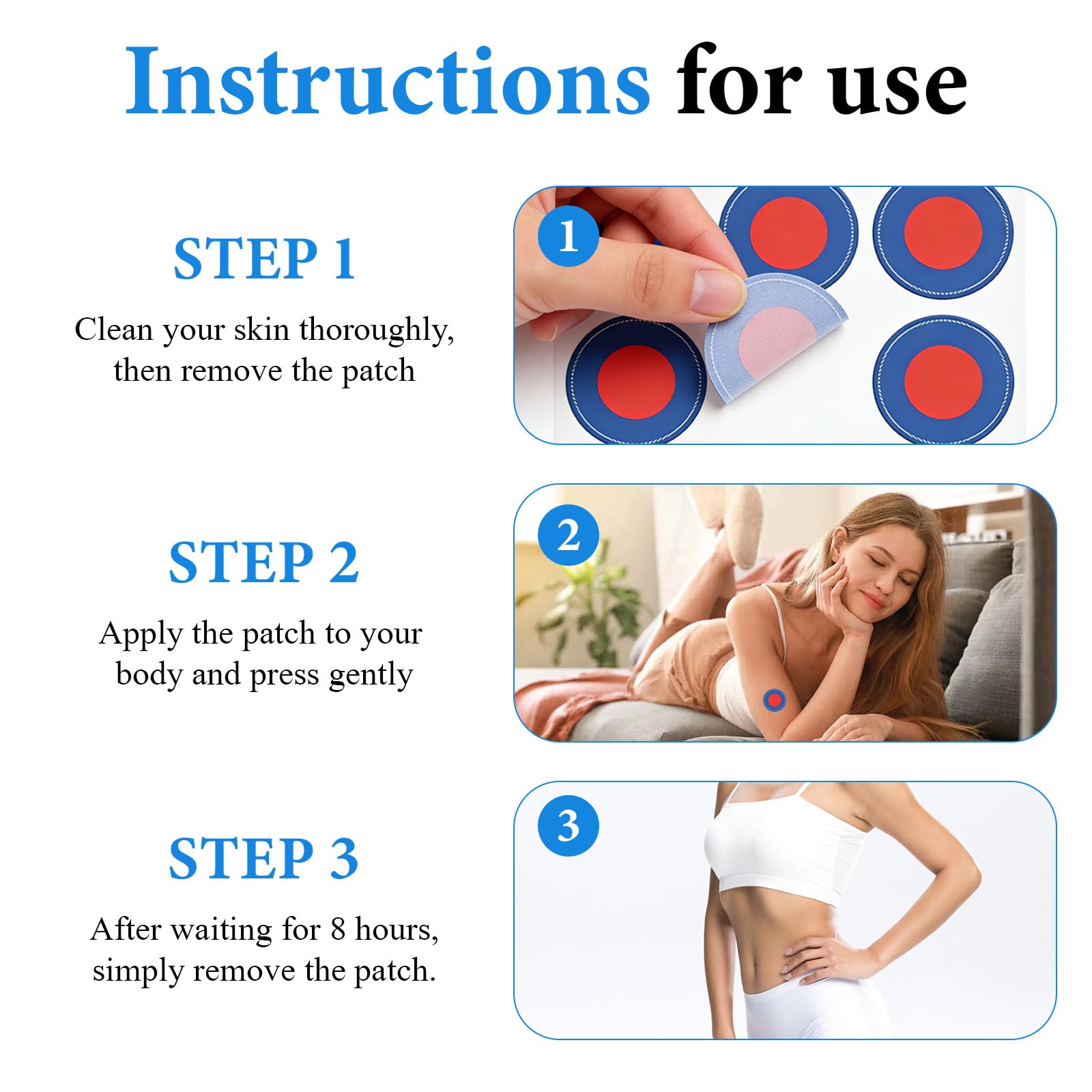 Instructions for use

STEP 1

Clean your skin thoroughly, then remove the patch

1

STEP 2

Apply the patch to your body and press gently

2

STEP 3

After waiting for 8 hours, simply remove the patch.

3