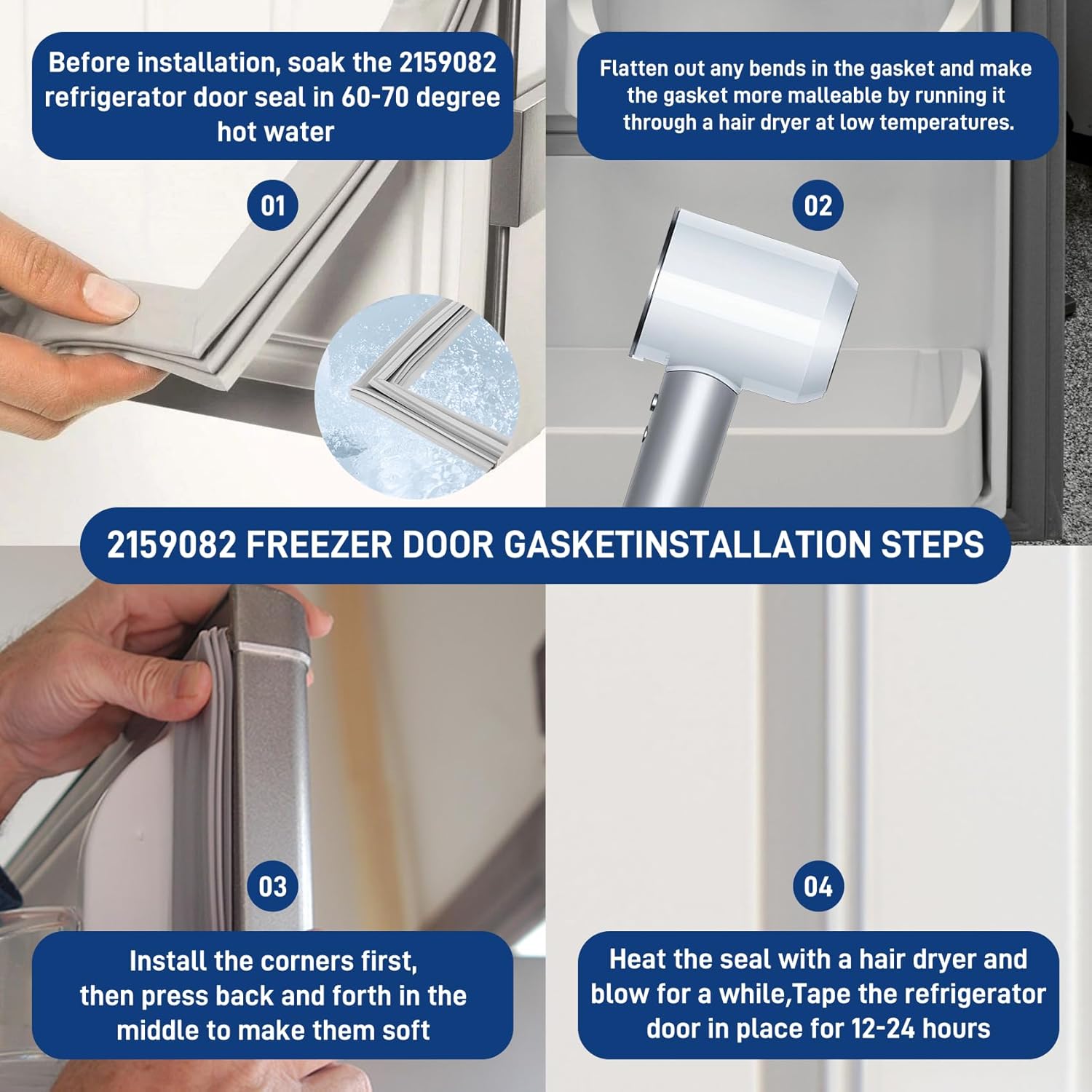 Before installation, soak the 2159082 refrigerator door seal in 60-70 degree hot water

01

Flatten out any bends in the gasket and make the gasket more malleable by running it through a hair dryer at low temperatures.

02

2159082 FREEZER DOOR GASKETINSTALLATION STEPS

03

Install the corners first, then press back and forth in the middle to make them soft

04

Heat the seal with a hair dryer and blow for a while,Tape the refrigerator door in place for 12-24 hours