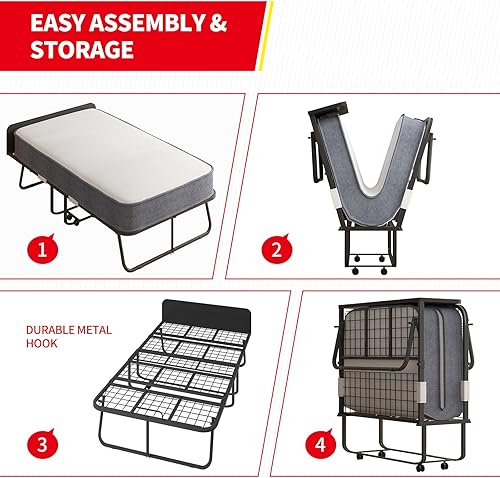 EASY ASSEMBLY & STORAGE

1

2

DURABLE METAL HOOK

3

4