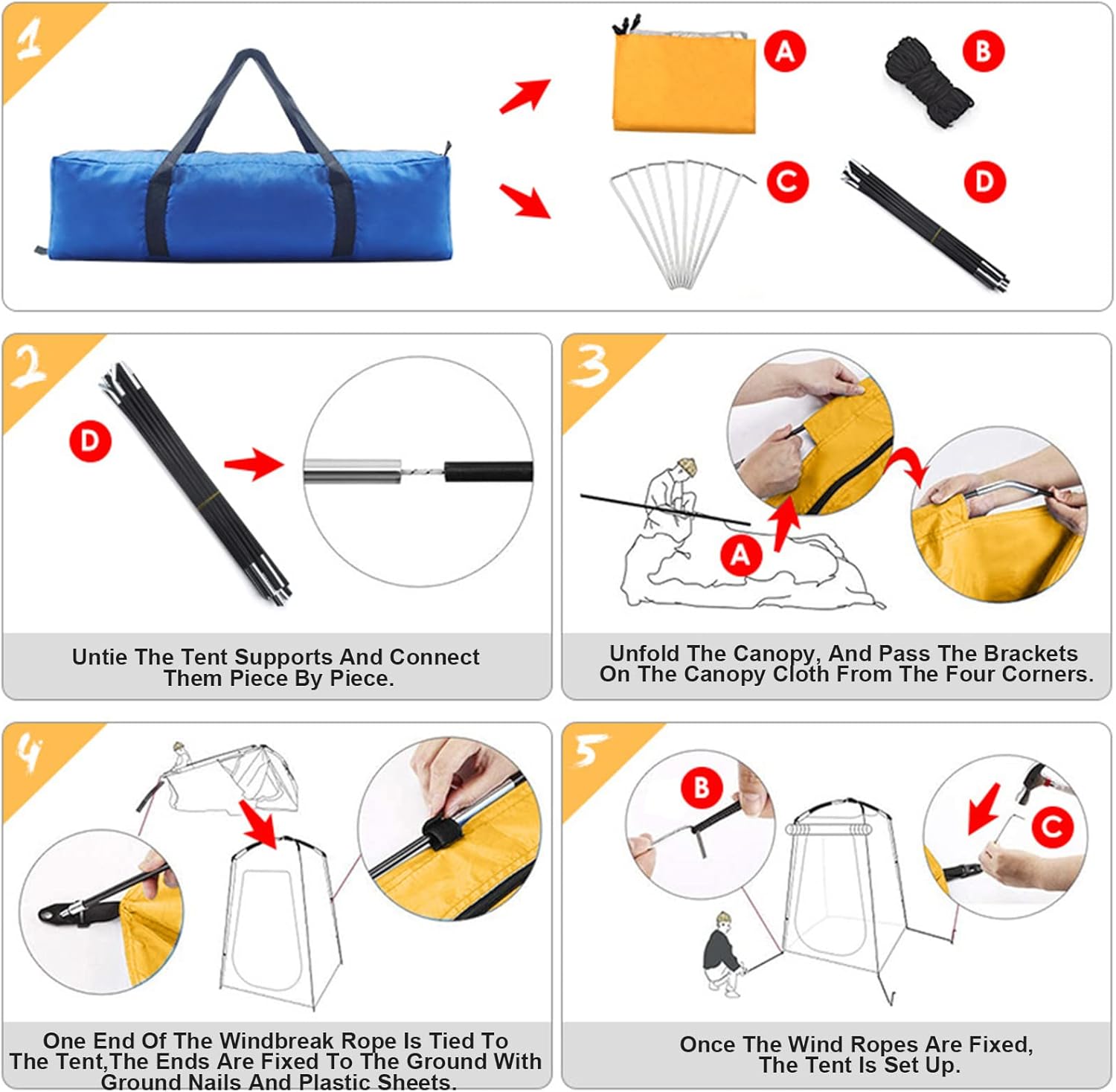 1

A

B

C

D

2

D

Untie The Tent Supports And Connect Them Piece By Piece.

3

A

Unfold The Canopy, And Pass The Brackets On The Canopy Cloth From The Four Corners.

4

One End Of The Windbreak Rope Is Tied To The Tent,The Ends Are Fixed To The Ground With Ground Nails And Plastic Sheets.

5

B

C

Once The Wind Ropes Are Fixed, The Tent Is Set Up.