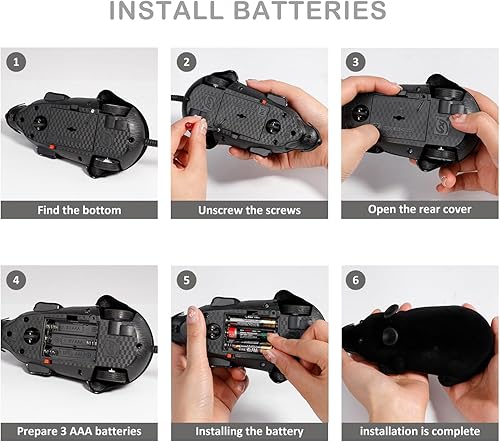 INSTALL BATTERIES

1
Find the bottom

2
Unscrew the screws

3
Open the rear cover

4
Prepare 3 AAA batteries

5
Installing the battery

6
installation is complete