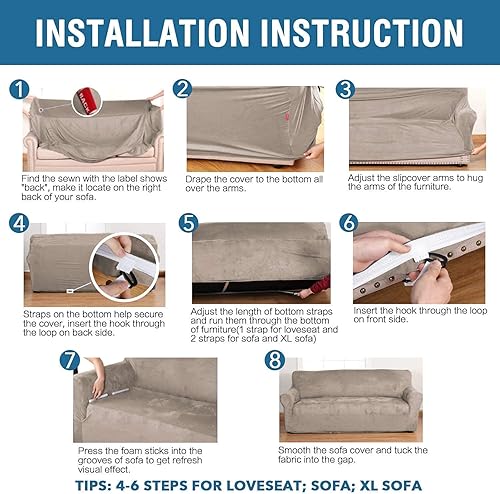 INSTALLATION INSTRUCTION

1
BACK
Find the sewn with the label shows "back", make it locate on the right back of your sofa.

2
Drape the cover to the bottom all over the arms.

3
Adjust the slipcover arms to hug the arms of the furniture.

4
Straps on the bottom help secure the cover, insert the hook through the loop on back side.

5
Adjust the length of bottom straps and run them through the bottom of furniture(1 strap for loveseat and 2 straps for sofa and XL sofa)

6
Insert the hook through the loop on front side.

7
Press the foam sticks into the grooves of sofa to get refresh visual effect.

8
Smooth the sofa cover and tuck the fabric into the gap.

TIPS: 4-6 STEPS FOR LOVESEAT; SOFA; XL SOFA