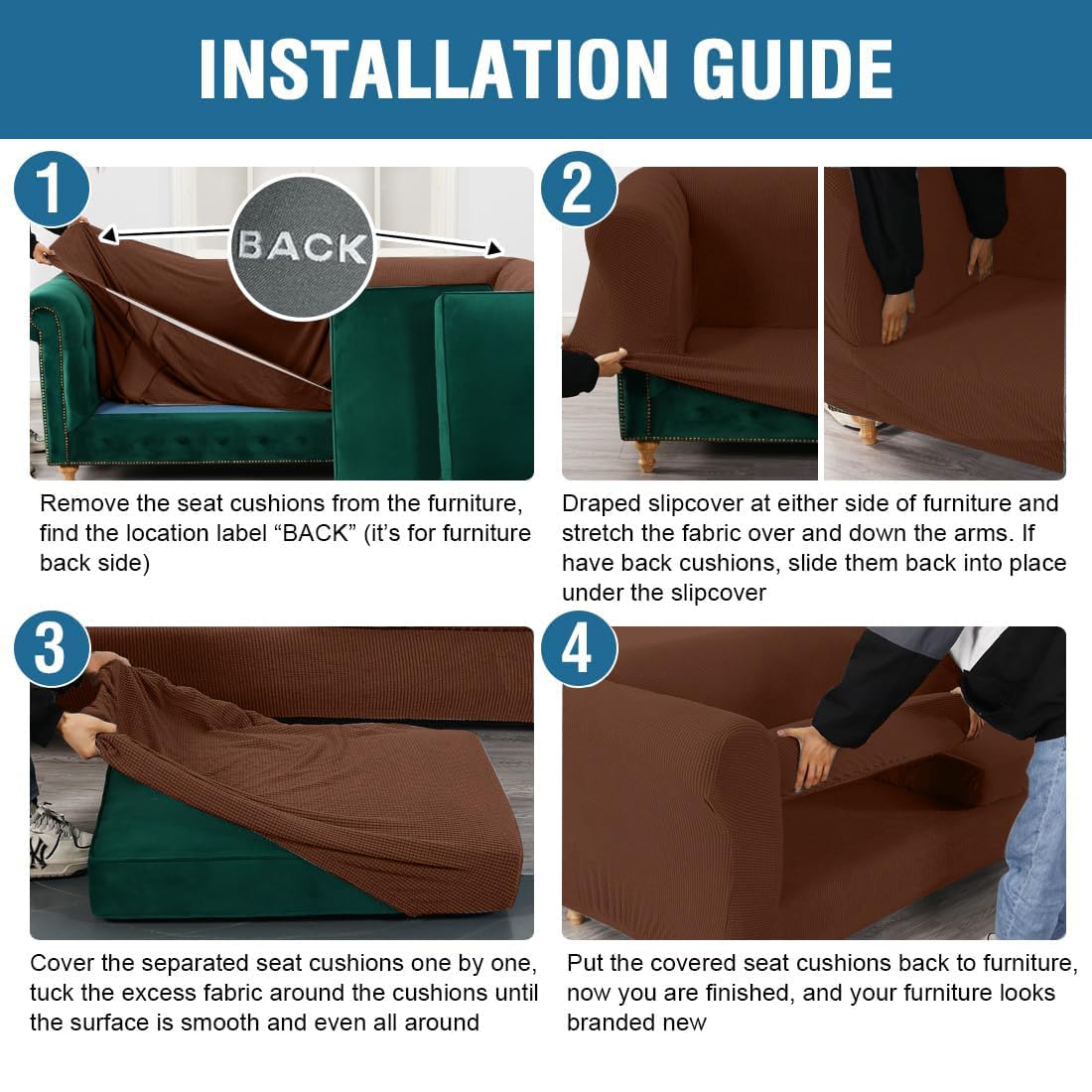 INSTALLATION GUIDE

1

BACK

Remove the seat cushions from the furniture, find the location label “BACK” (it’s for furniture back side)

2

Draped slipcover at either side of furniture and stretch the fabric over and down the arms. If have back cushions, slide them back into place under the slipcover

3

Cover the separated seat cushions one by one, tuck the excess fabric around the cushions until the surface is smooth and even all around

4

Put the covered seat cushions back to furniture, now you are finished, and your furniture looks branded new