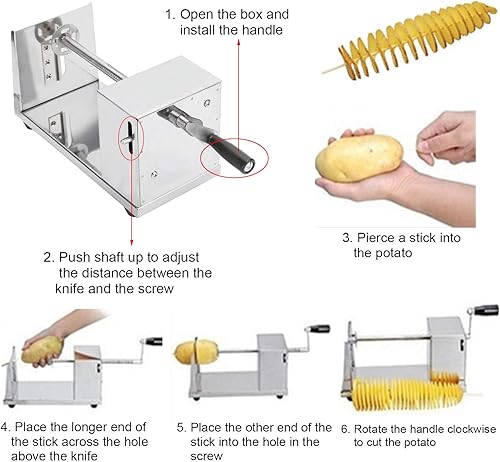 1. Open the box and install the handle

2. Push shaft up to adjust the distance between the knife and the screw

3. Pierce a stick into the potato

4. Place the longer end of the stick across the hole above the knife

5. Place the other end of the stick into the hole in the screw

6. Rotate the handle clockwise to cut the potato