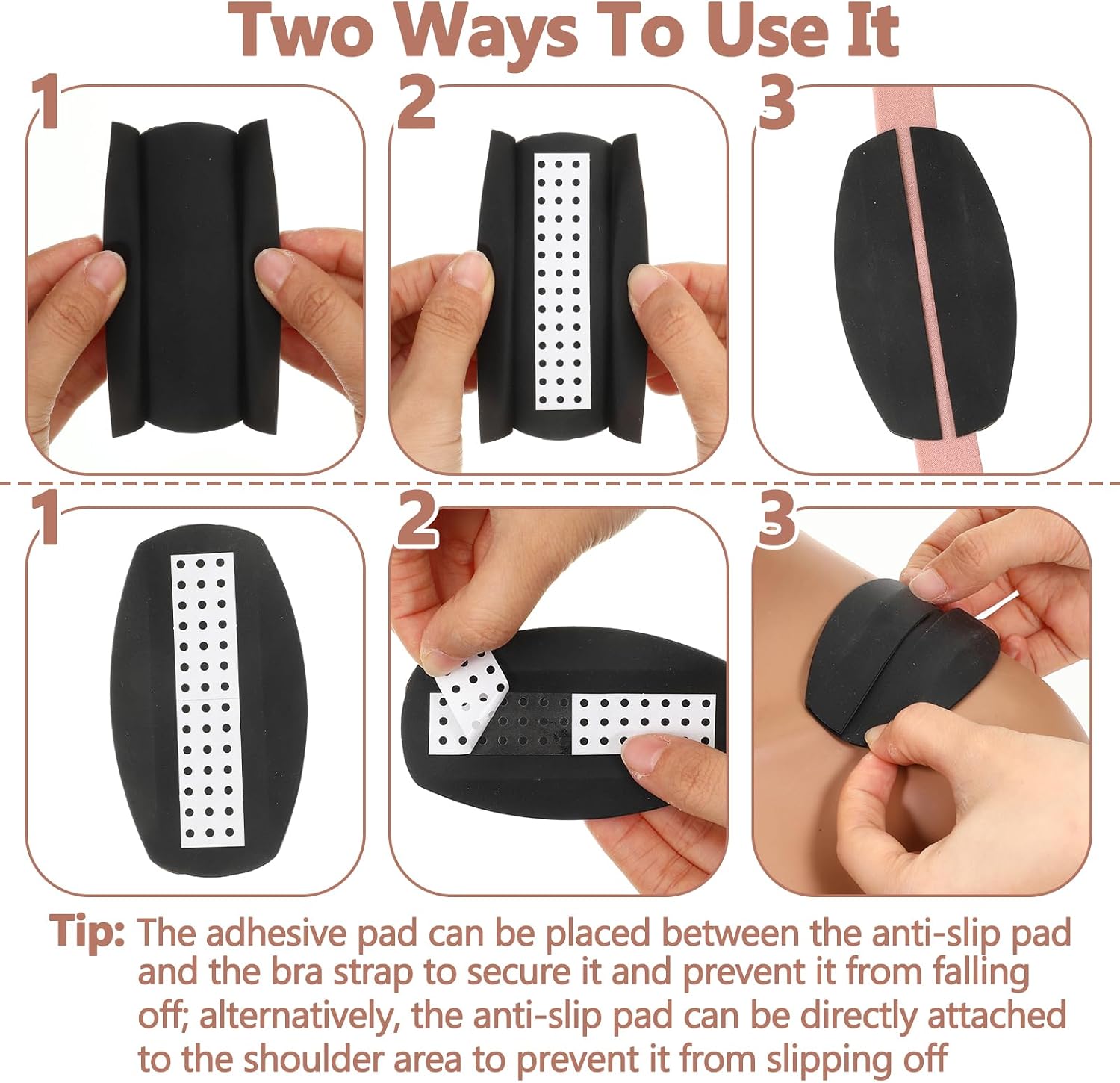 Two Ways To Use It

1

2

3

1

2

3

Tip: The adhesive pad can be placed between the anti-slip pad and the bra strap to secure it and prevent it from falling off; alternatively, the anti-slip pad can be directly attached to the shoulder area to prevent it from slipping off