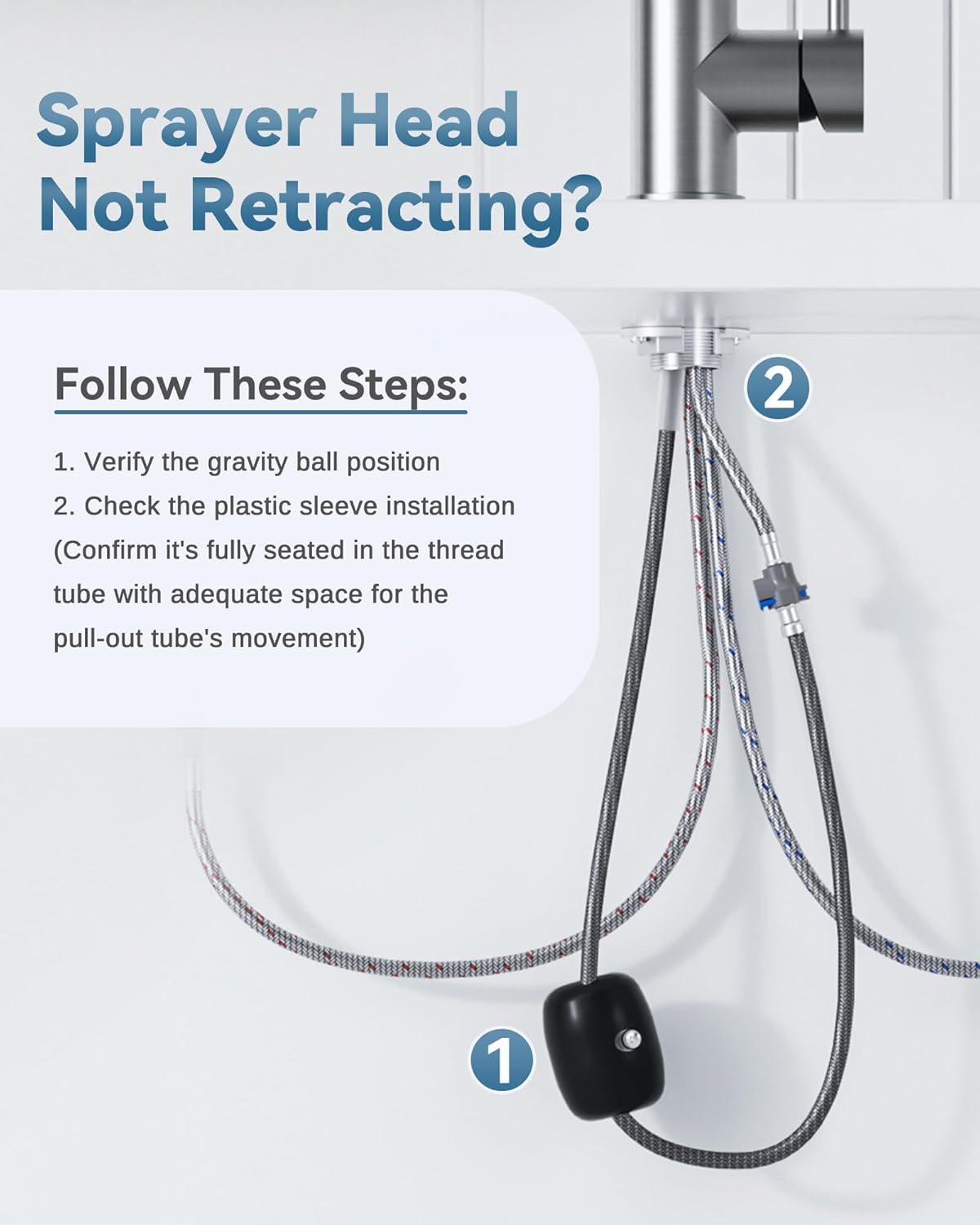 Sprayer Head Not Retracting?

Follow These Steps:

1. Verify the gravity ball position
2. Check the plastic sleeve installation (Confirm it's fully seated in the thread tube with adequate space for the pull-out tube's movement)

2

1