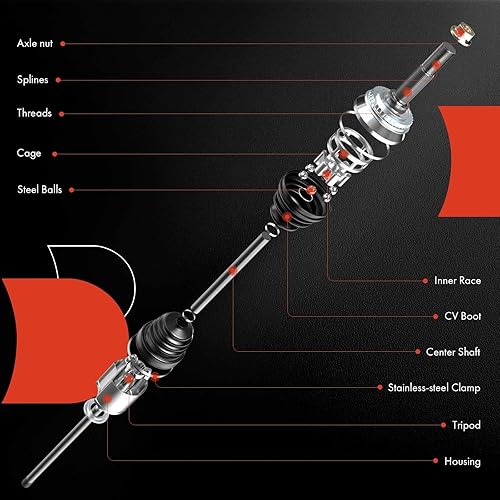 Axle nut

Splines

Threads

Cage

Steel Balls

Inner Race

CV Boot

Center Shaft

Stainless-steel Clamp

Tripod

Housing