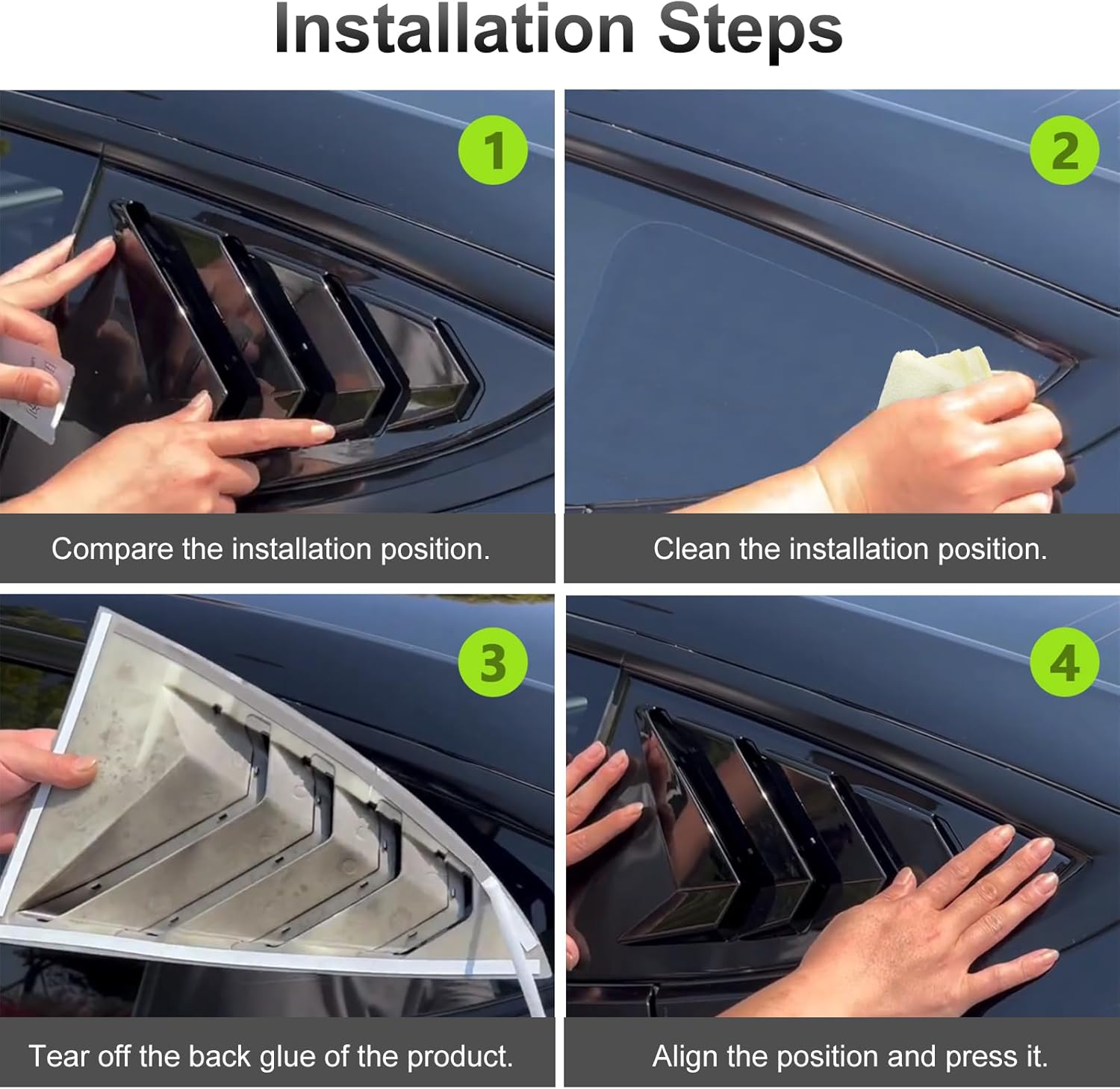 Installation Steps

1

Compare the installation position.

2

Clean the installation position.

3

Tear off the back glue of the product.

4

Align the position and press it.